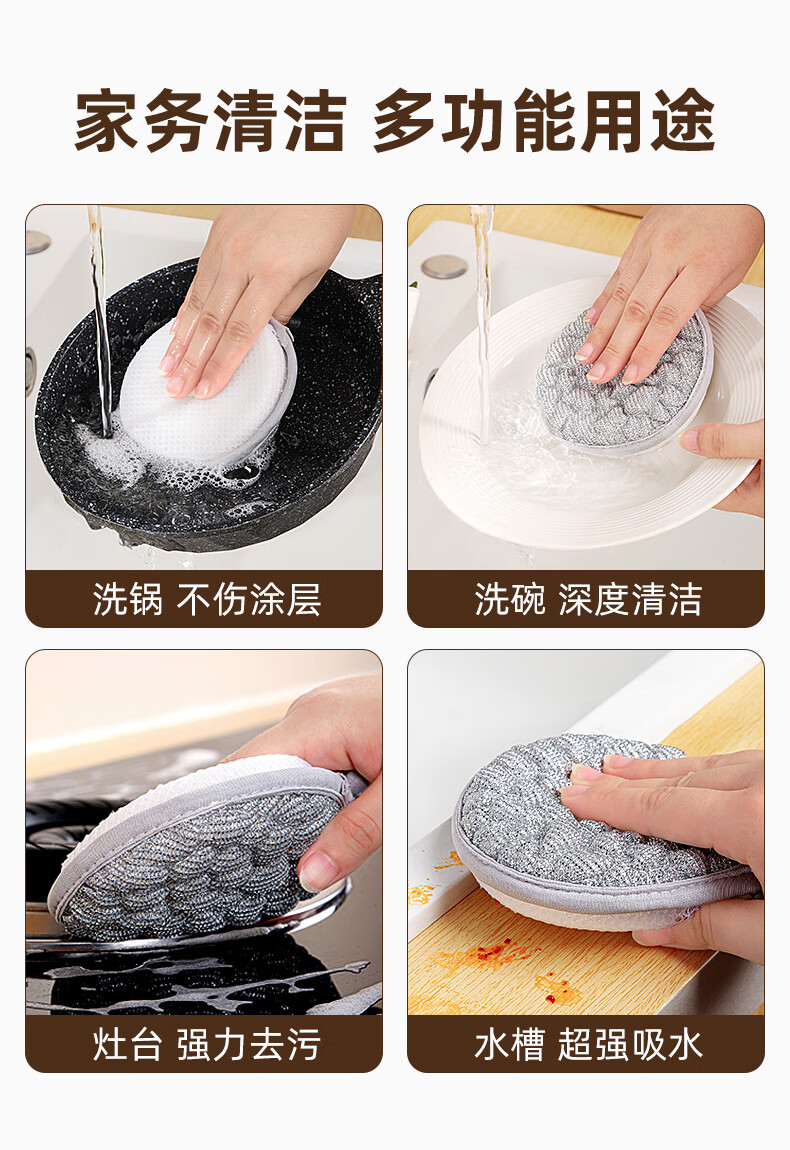 家务清洁 多功能用途

洗锅 不伤涂层

洗碗 深度清洁

灶台 强力去污

水槽 超强吸水