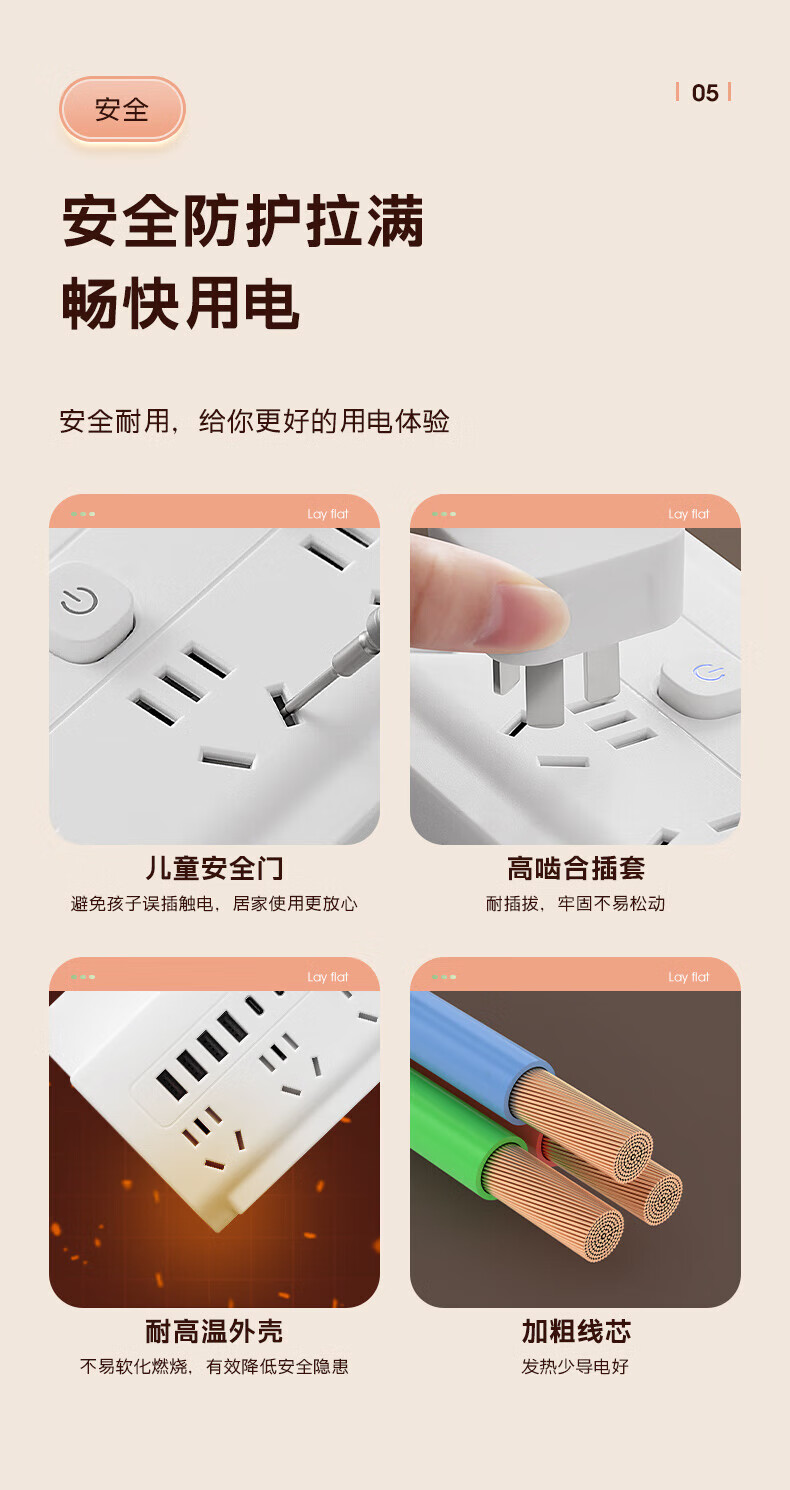 安全

05

安全防护拉满
畅快用电

安全耐用，给你更好的用电体验

Lay flat

儿童安全门
避免孩子误插触电，居家使用更放心

Lay flat

高啮合插套
耐插拔，牢固不易松动

Lay flat

耐高温外壳
不易软化燃烧，有效降低安全隐患

Lay flat

加粗线芯
发热少导电好