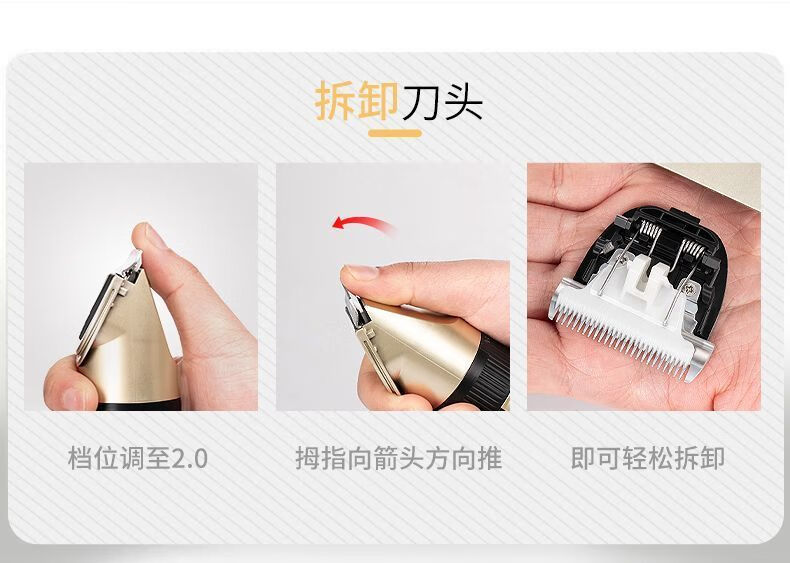 拆卸刀头

档位调至2.0

拇指向箭头方向推

即可轻松拆卸