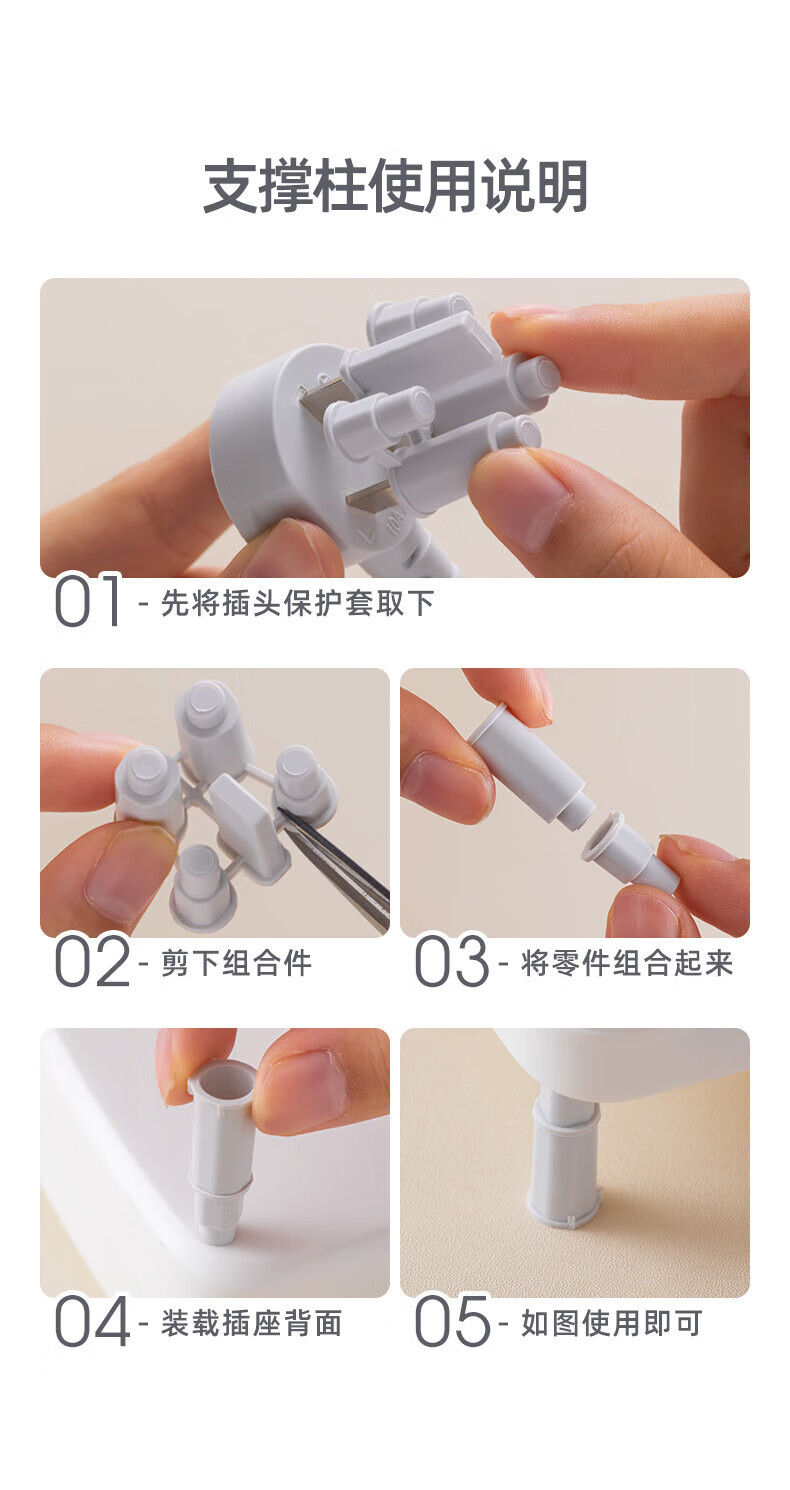 支撑柱使用说明

01 - 先将插头保护套取下

02 - 剪下组合件

03 - 将零件组合起来

04 - 装载插座背面

05 - 如图使用即可