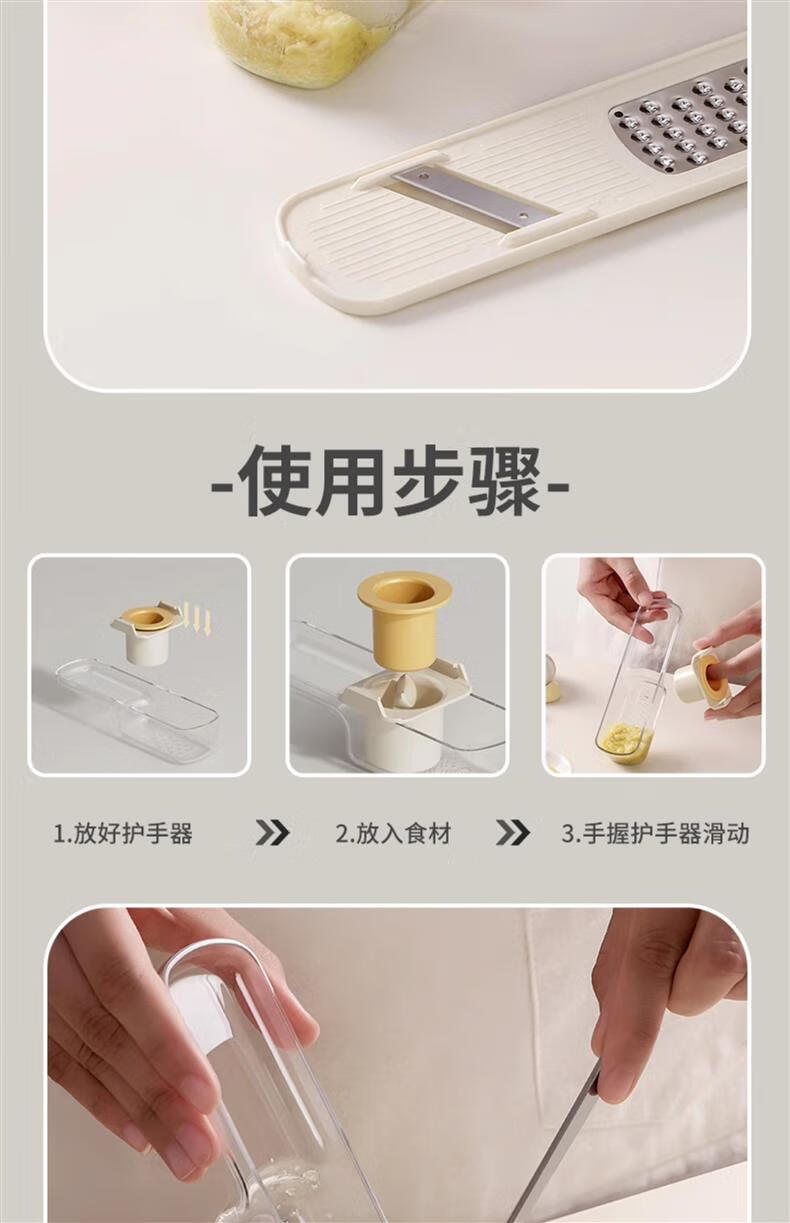 -使用步骤-

1.放好护手器

2.放入食材

3.手握护手器滑动