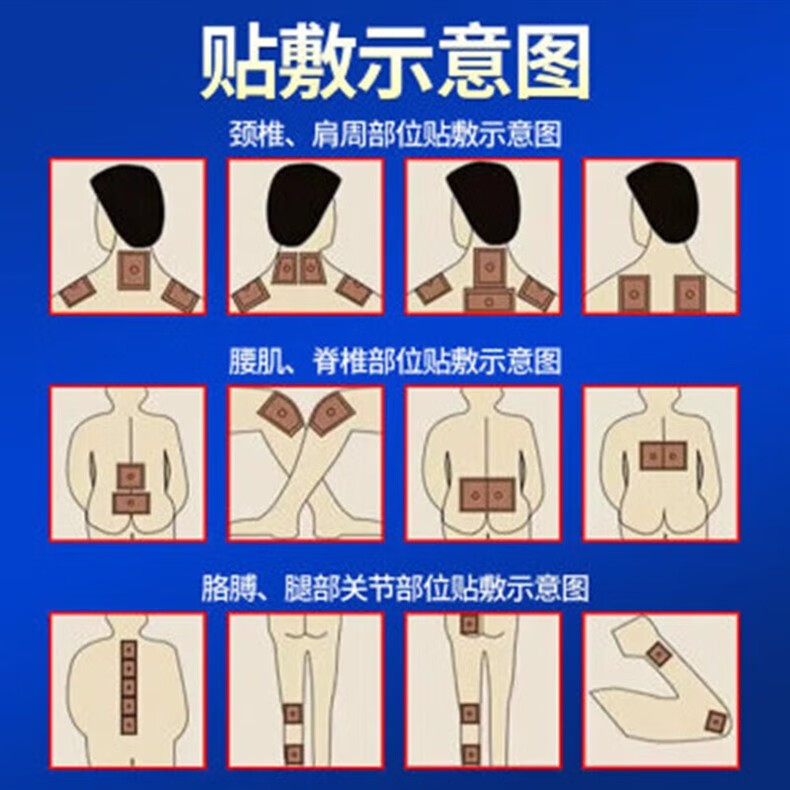 贴敷示意图

颈椎、肩周部位贴敷示意图

腰肌、脊椎部位贴敷示意图

胳膊、腿部关节部位贴敷示意图