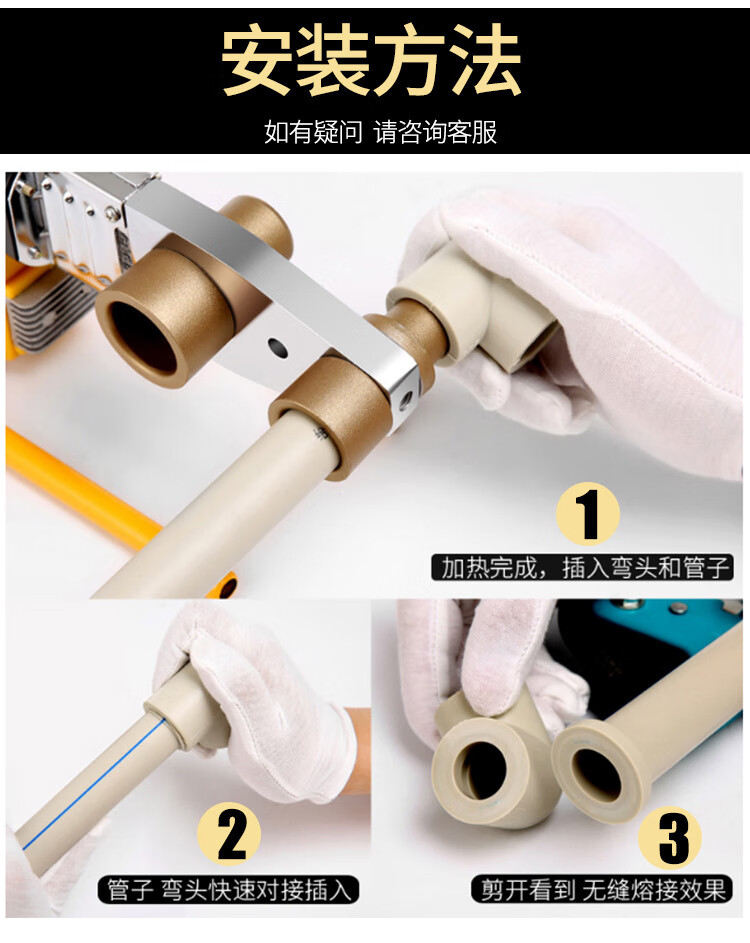 安装方法

如有疑问 请咨询客服

1

加热完成，插入弯头和管子

2

管子 弯头快速对接插入

3

剪开看到 无缝熔接效果