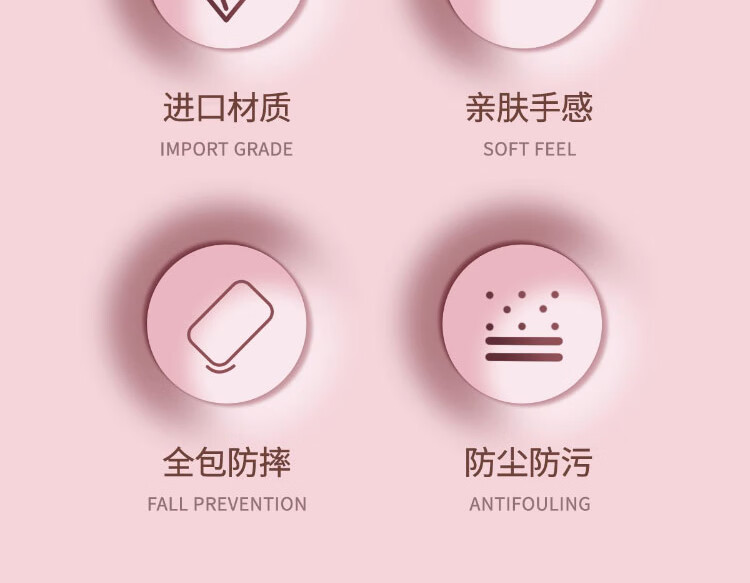 进口材质
IMPORT GRADE

亲肤手感
SOFT FEEL

全包防摔
FALL PREVENTION

防尘防污
ANTIFOULING