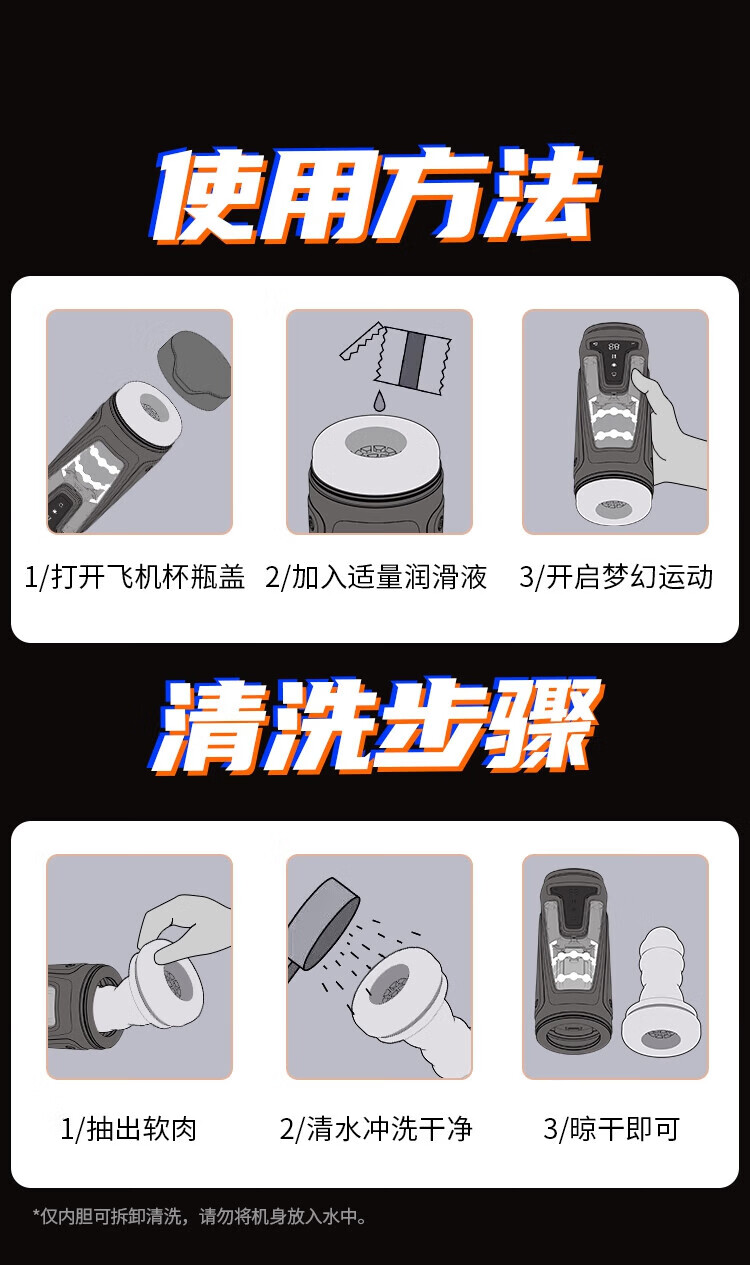 使用方法

1/打开飞机杯瓶盖

2/加入适量润滑液

3/开启梦幻运动

清洗步骤

1/抽出软肉

2/清水冲洗干净

3/晾干即可

*仅内胆可拆卸清洗，请勿将机身放入水中。