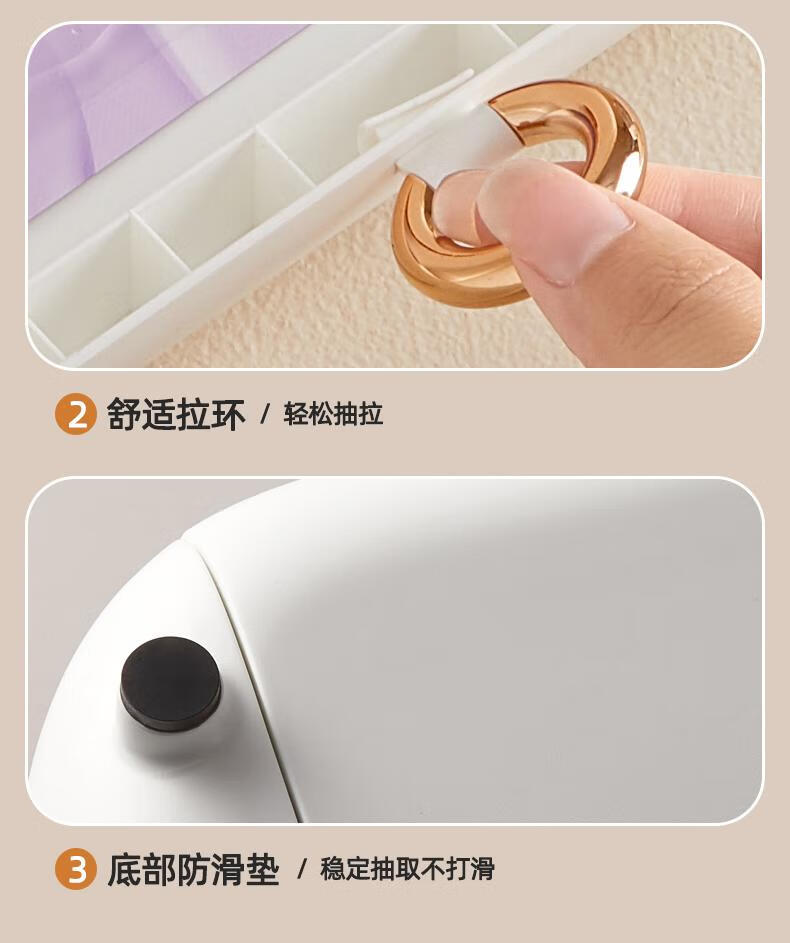 2 舒适拉环 / 轻松抽拉

3 底部防滑垫 / 稳定抽取不打滑