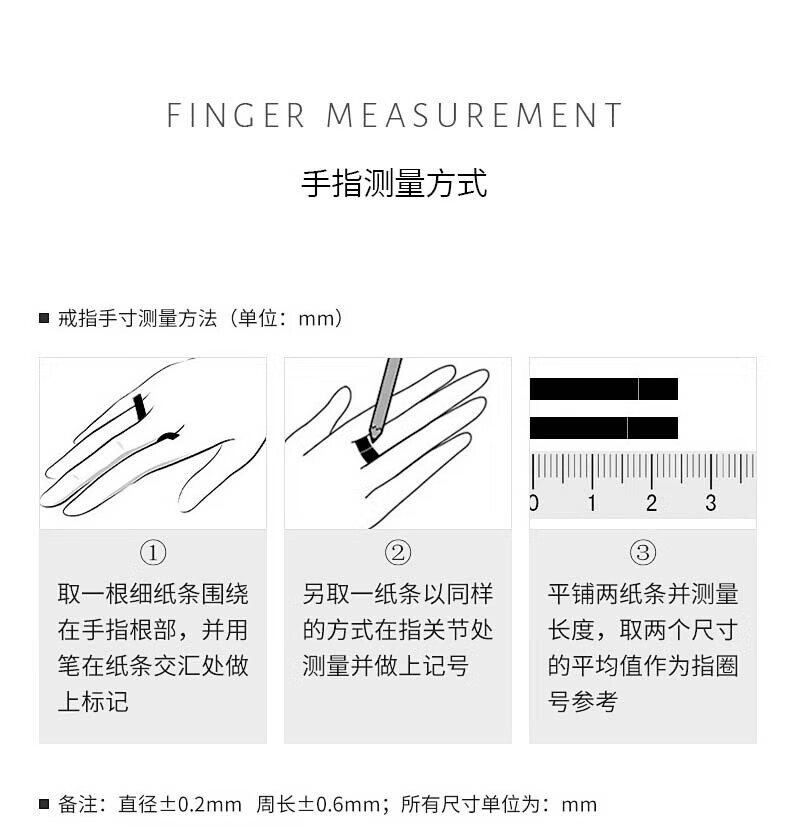 FINGER MEASUREMENT

手指测量方式

■ 戒指手寸测量方法（单位：mm）

0 1 2 3

①

取一根细纸条围绕在手指根部，并用笔在纸条交汇处做上标记

②

另取一纸条以同样的方式在指关节处测量并做上记号

③

平铺两纸条并测量长度，取两个尺寸的平均值作为指圈号参考

■ 备注：直径±0.2mm 周长±0.6mm；所有尺寸单位为：mm