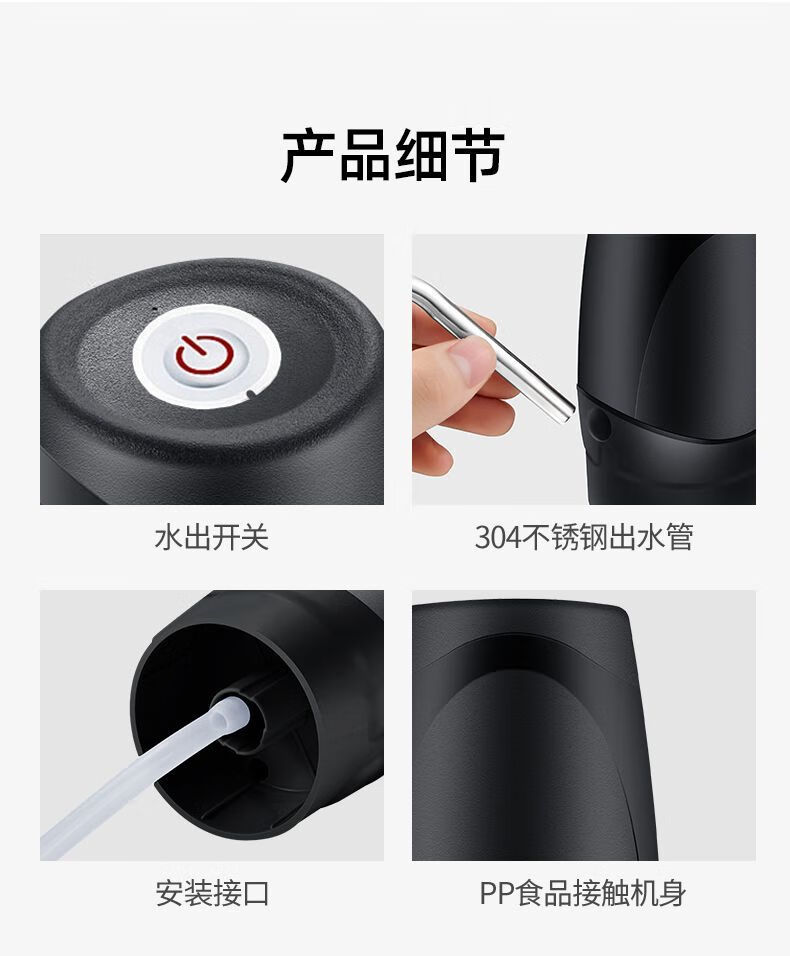 产品细节

水出开关

304不锈钢出水管

安装接口

PP食品接触机身