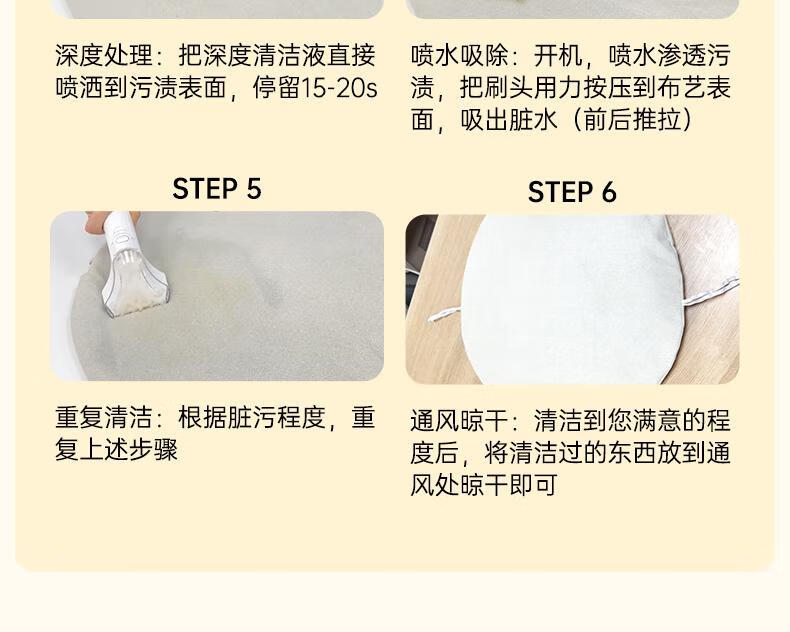 深度处理：把深度清洁液直接喷洒到污渍表面，停留15-20s

喷水吸除：开机，喷水渗透污渍，把刷头用力按压到布艺表面，吸出脏水（前后推拉）

STEP 5

重复清洁：根据脏污程度，重复上述步骤

STEP 6

通风晾干：清洁到您满意的程度后，将清洁过的东西放到通风处晾干即可