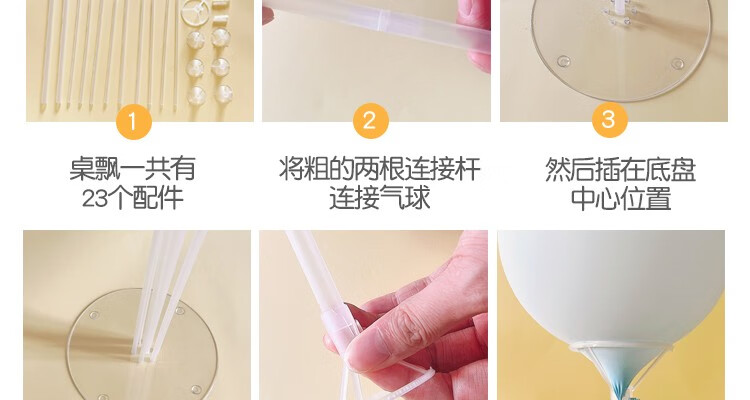 1
桌飘一共有
23个配件

2
将粗的两根连接杆
连接气球

3
然后插在底盘
中心位置