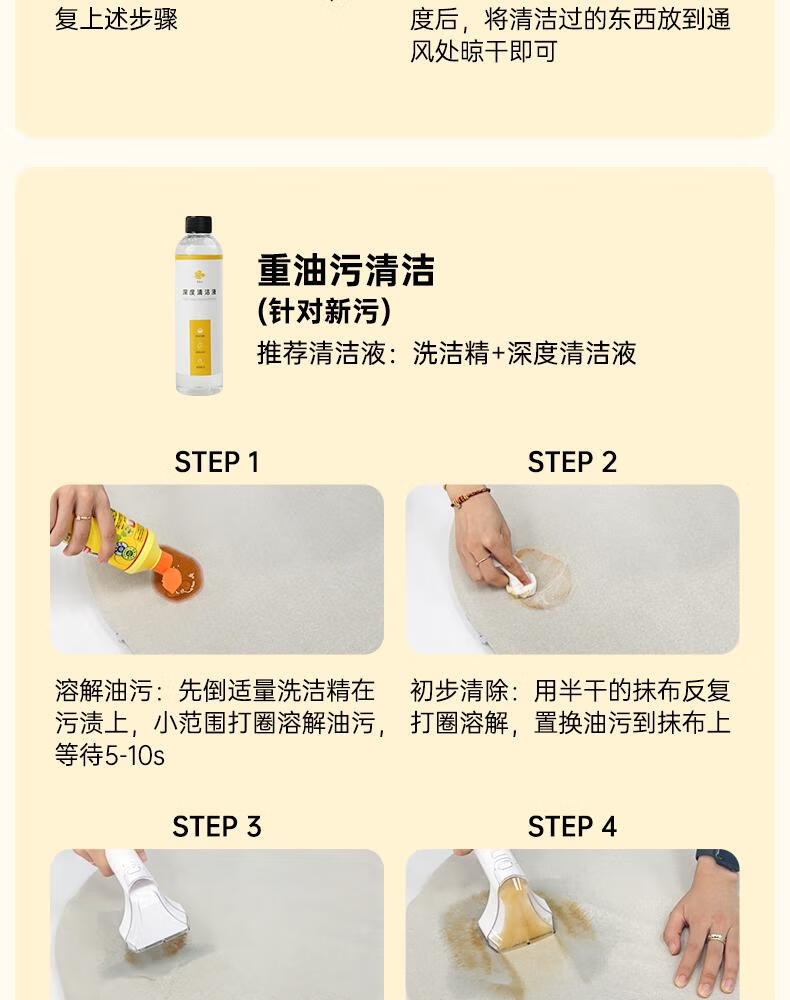 复上述步骤

度后，将清洁过的东西放到通风处晾干即可

深度清洁液

重油污清洁
(针对新污)
推荐清洁液：洗洁精+深度清洁液

STEP 1

溶解油污：先倒适量洗洁精在污渍上，小范围打圈溶解油污，等待5-10s

STEP 2

初步清除：用半干的抹布反复打圈溶解，置换油污到抹布上

STEP 3

STEP 4