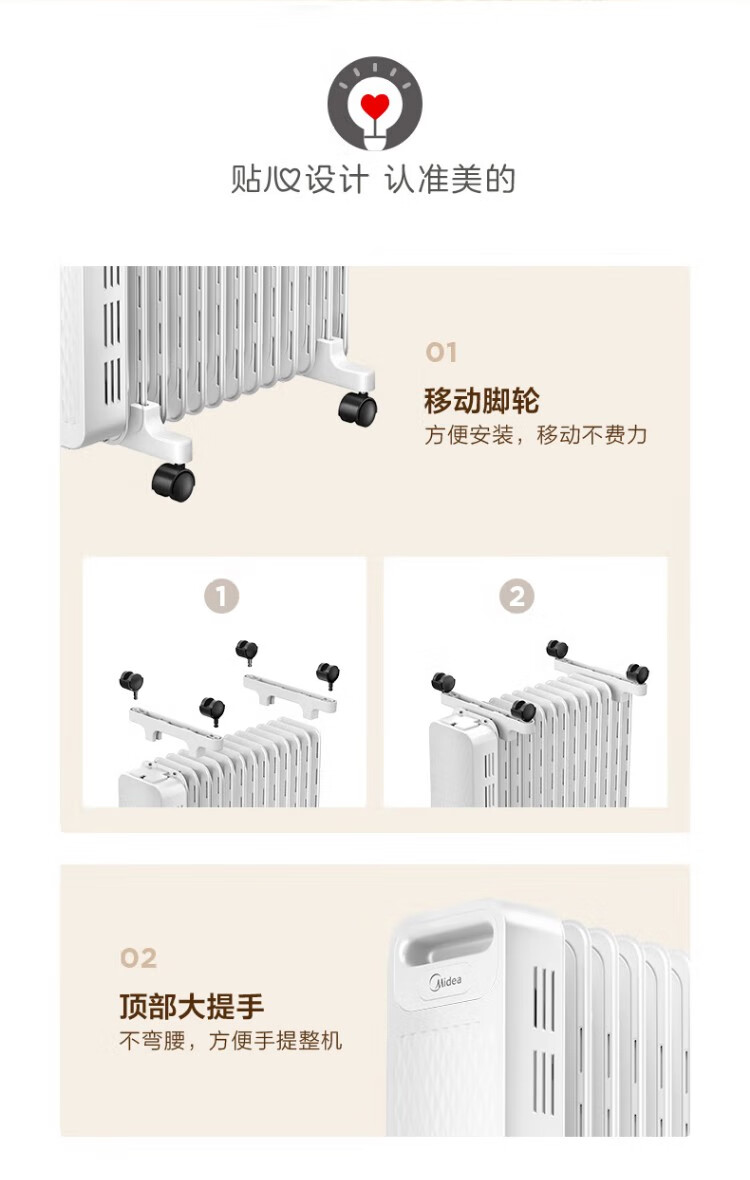 贴心设计 认准美的

01

移动脚轮

方便安装，移动不费力

1

2

02

顶部大提手

不弯腰，方便手提整机

Midea