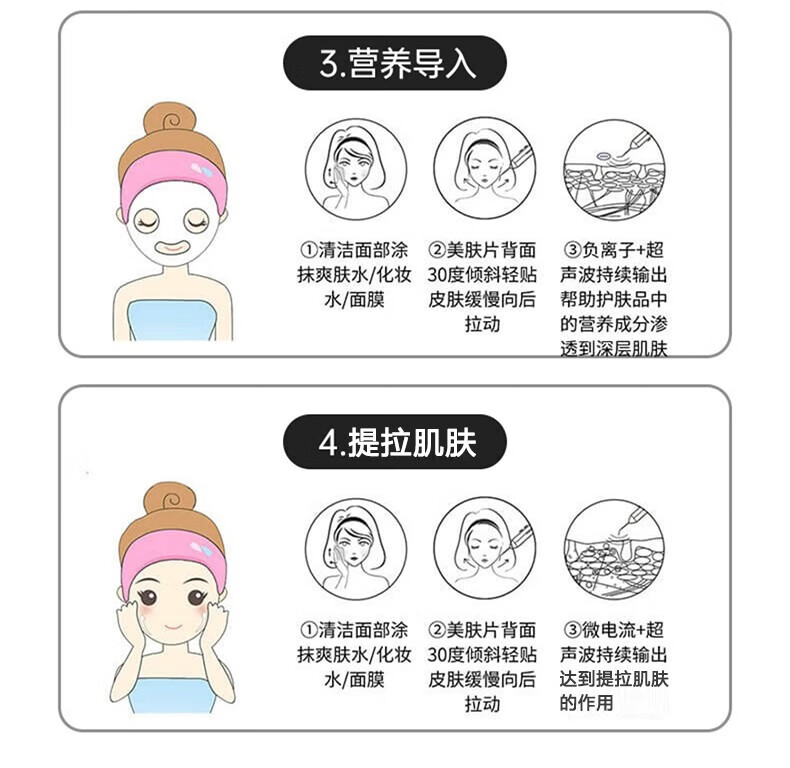 3.营养导入

①清洁面部涂抹爽肤水/化妆水/面膜

②美肤片背面30度倾斜轻贴皮肤缓慢向后拉动

③负离子+超声波持续输出帮助护肤品中的营养成分渗透到深层肌肤

4.提拉肌肤

①清洁面部涂抹爽肤水/化妆水/面膜

②美肤片背面30度倾斜轻贴皮肤缓慢向后拉动

③微电流+超声波持续输出达到提拉肌肤的作用