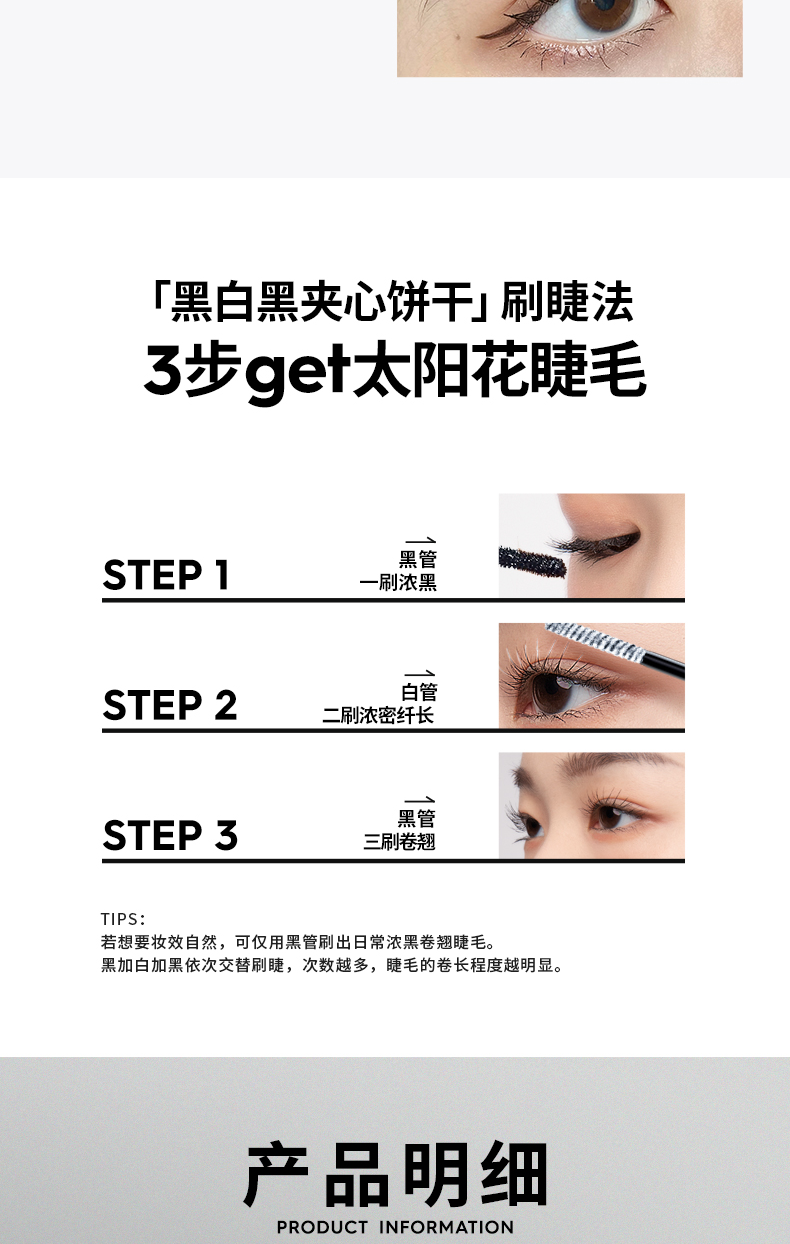 「黑白黑夹心饼干」刷睫法
3步get太阳花睫毛

STEP 1
黑管
一刷浓黑

STEP 2
白管
二刷浓密纤长

STEP 3
黑管
三刷卷翘

TIPS:
若想要妆效自然，可仅用黑管刷出日常浓黑卷翘睫毛。
黑加白加黑依次交替刷睫，次数越多，睫毛的卷长程度越明显。

产品明细
PRODUCT INFORMATION