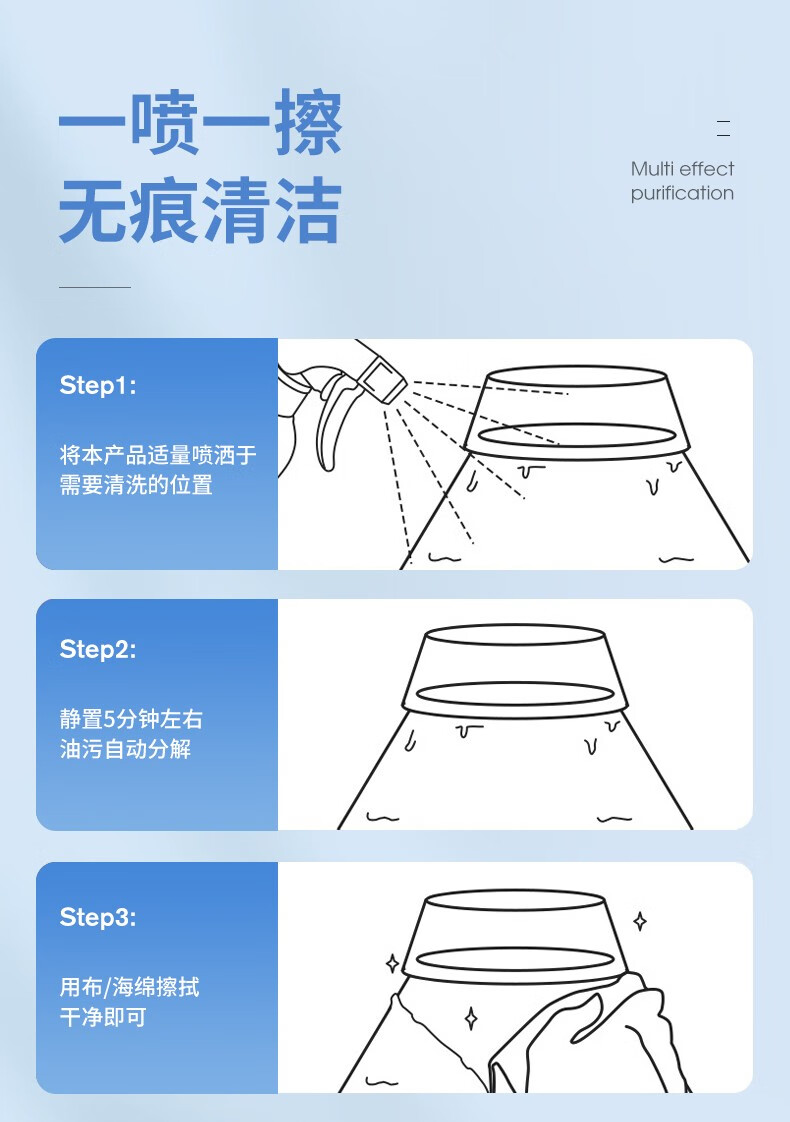 一喷一擦
无痕清洁

Multi effect purification

Step1:

将本产品适量喷洒于需要清洗的位置

Step2:

静置5分钟左右
油污自动分解

Step3:

用布/海绵擦拭
干净即可