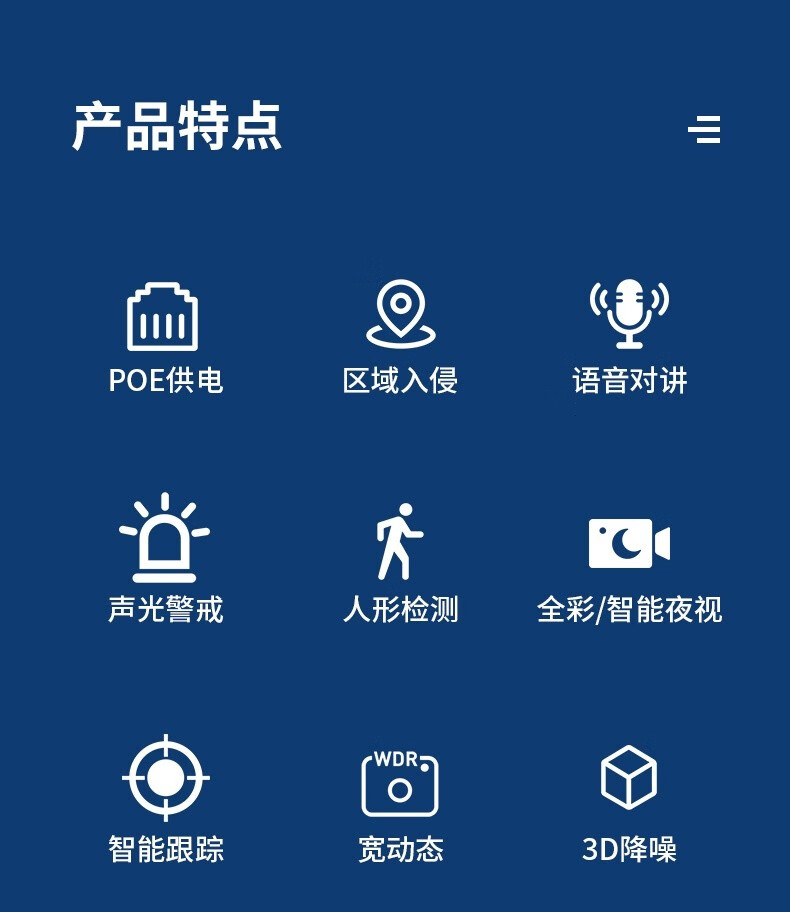 产品特点

POE供电 区域入侵 语音对讲

声光警戒 人形检测 全彩/智能夜视

WDR

智能跟踪 宽动态 3D降噪