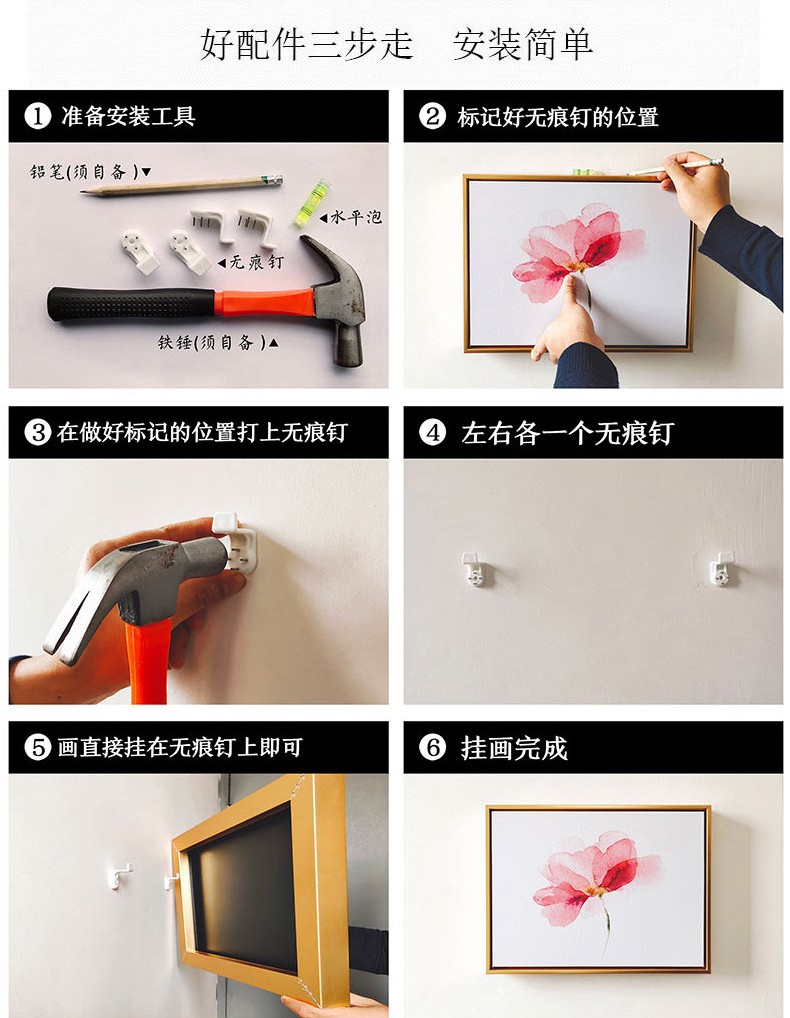 好配件三步走　安装简单

❶ 准备安装工具

铅笔(须自备)▼

◀水平泡

◀无痕钉

铁锤(须自备)▲

❷ 标记好无痕钉的位置

❸ 在做好标记的位置打上无痕钉

❹ 左右各一个无痕钉

❺ 画直接挂在无痕钉上即可

❻ 挂画完成