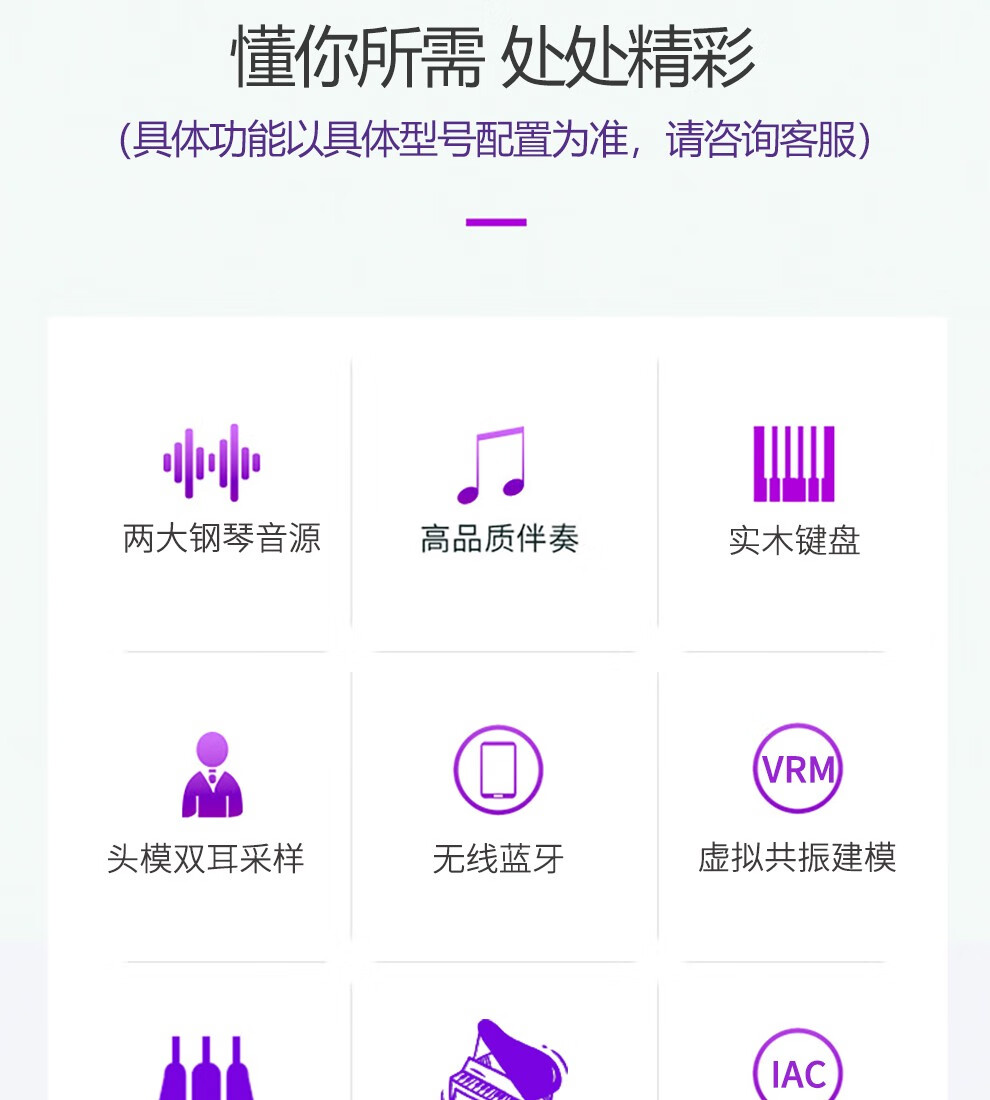 懂你所需 处处精彩

(具体功能以具体型号配置为准，请咨询客服)

两大钢琴音源

高品质伴奏

实木键盘

头模双耳采样

无线蓝牙

VRM

虚拟共振建模

IAC