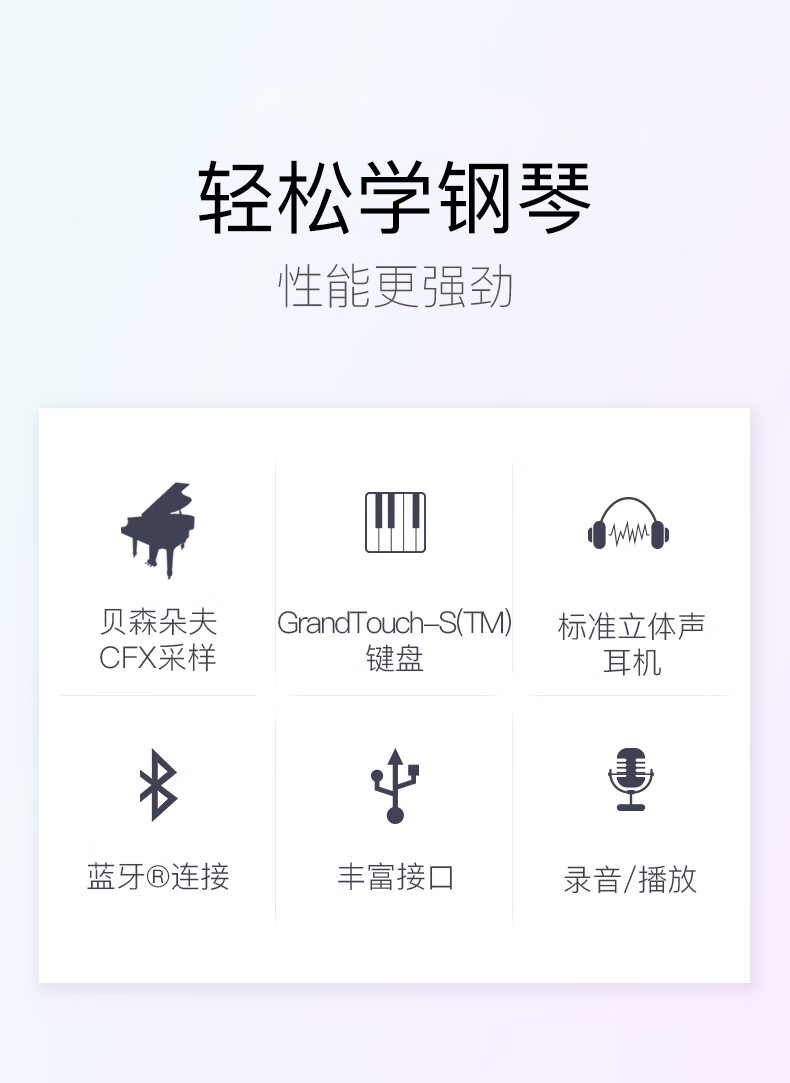 轻松学钢琴

性能更强劲

贝森朵夫
CFX采样

GrandTouch-S(TM)
键盘

标准立体声
耳机

蓝牙®连接

丰富接口

录音/播放