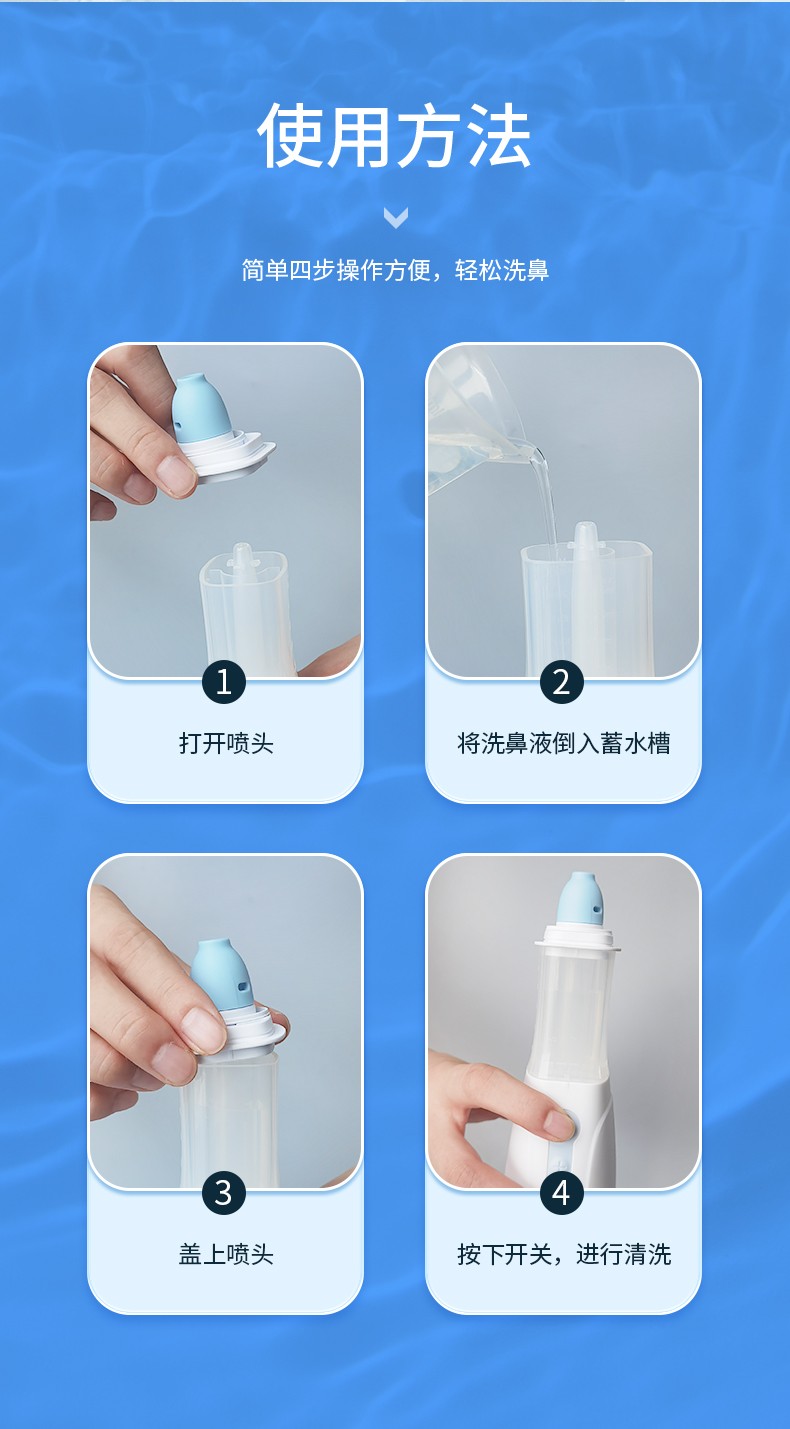 使用方法

简单四步操作方便，轻松洗鼻

1

打开喷头

2

将洗鼻液倒入蓄水槽

3

盖上喷头

4

按下开关，进行清洗