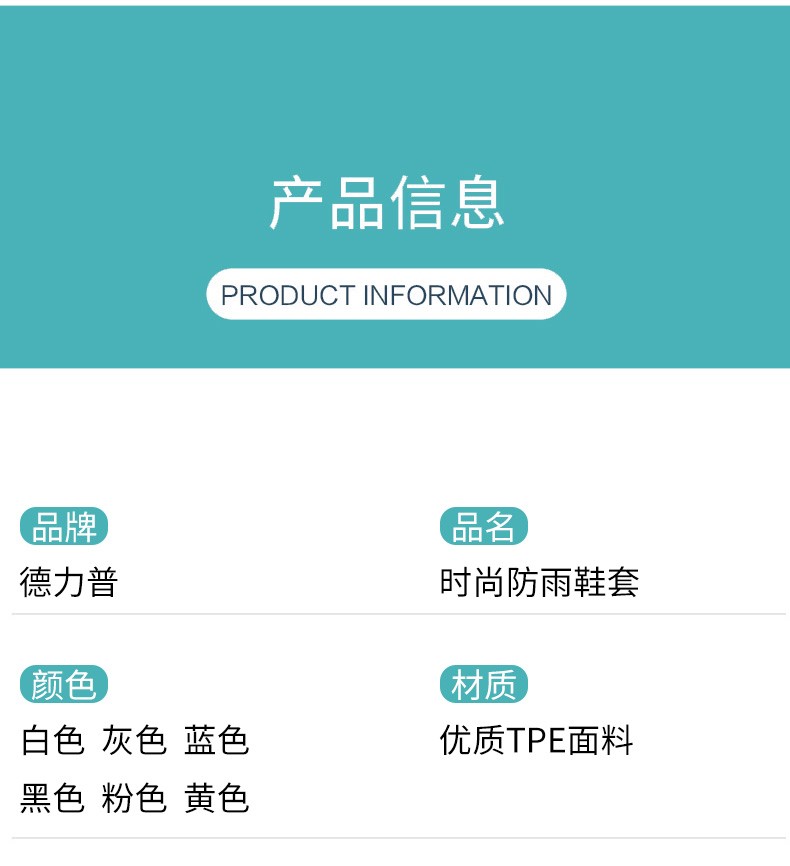 产品信息

PRODUCT INFORMATION

品牌
德力普

品名
时尚防雨鞋套

颜色
白色 灰色 蓝色
黑色 粉色 黄色

材质
优质TPE面料