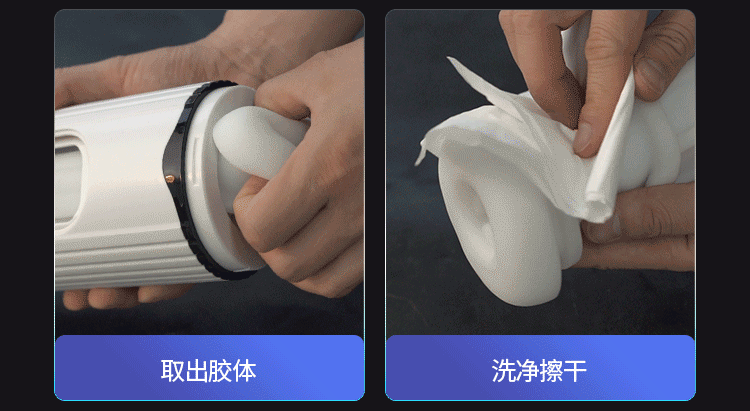 取出胶体

洗净擦干