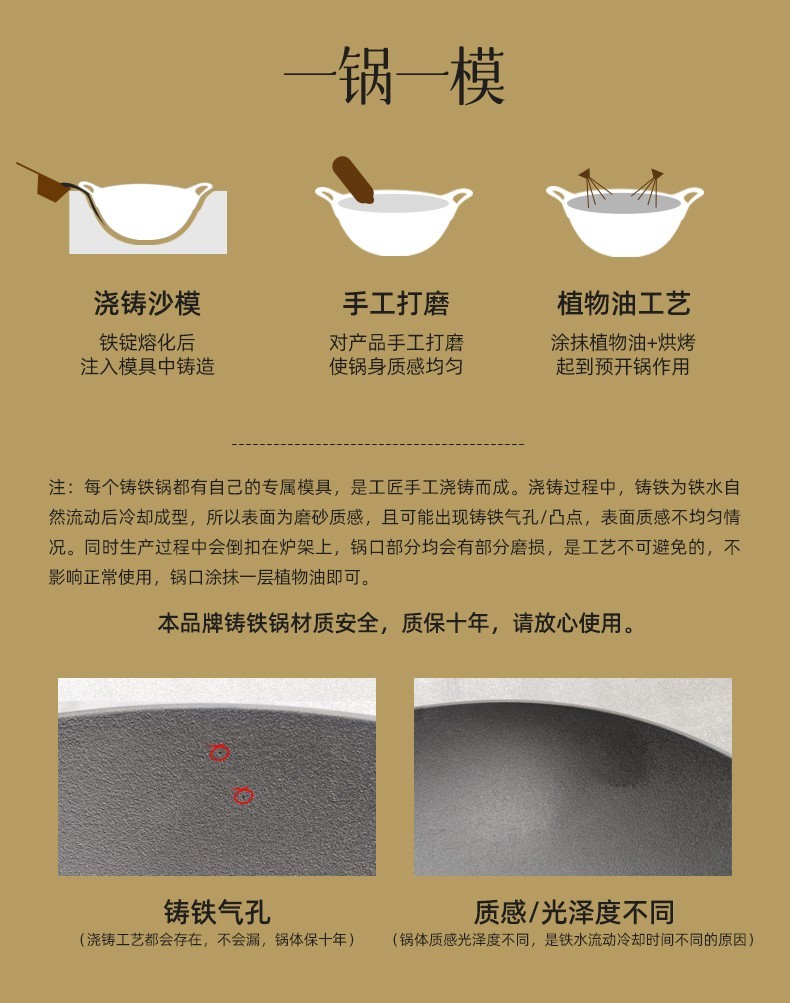 一锅一模

浇铸沙模
铁锭熔化后
注入模具中铸造

手工打磨
对产品手工打磨
使锅身质感均匀

植物油工艺
涂抹植物油+烘烤
起到预开锅作用

注：每个铸铁锅都有自己的专属模具，是工匠手工浇铸而成。浇铸过程中，铸铁为铁水自然流动后冷却成型，所以表面为磨砂质感，且可能出现铸铁气孔/凸点，表面质感不均匀情况。同时生产过程中会倒扣在炉架上，锅口部分均会有部分磨损，是工艺不可避免的，不影响正常使用，锅口涂抹一层植物油即可。

本品牌铸铁锅材质安全，质保十年，请放心使用。

铸铁气孔
（浇铸工艺都会存在，不会漏，锅体保十年）

质感/光泽度不同
（锅体质感光泽度不同，是铁水流动冷却时间不同的原因）