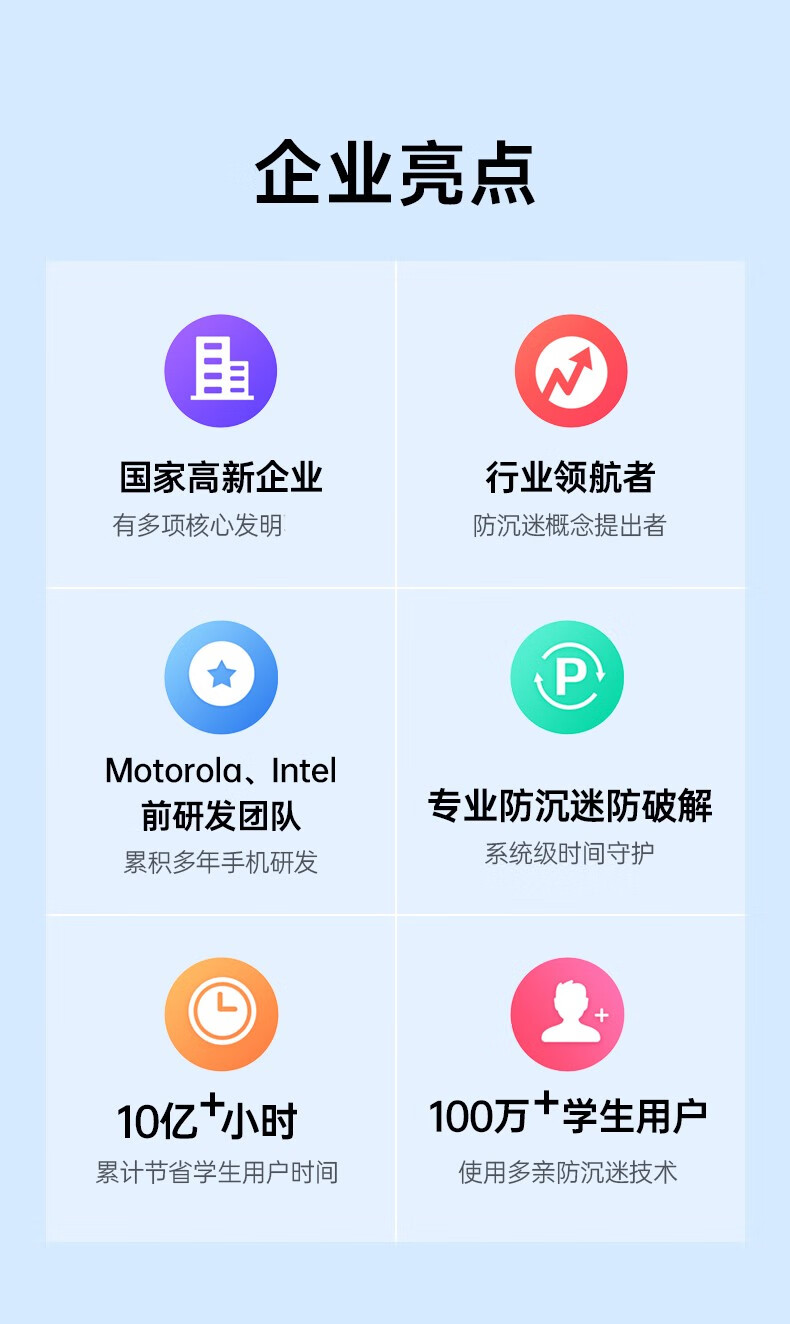 企业亮点

国家高新企业
有多项核心发明

行业领航者
防沉迷概念提出者

Motorola、Intel
前研发团队
累积多年手机研发

专业防沉迷防破解
系统级时间守护

10亿+小时
累计节省学生用户时间

100万+学生用户
使用多亲防沉迷技术