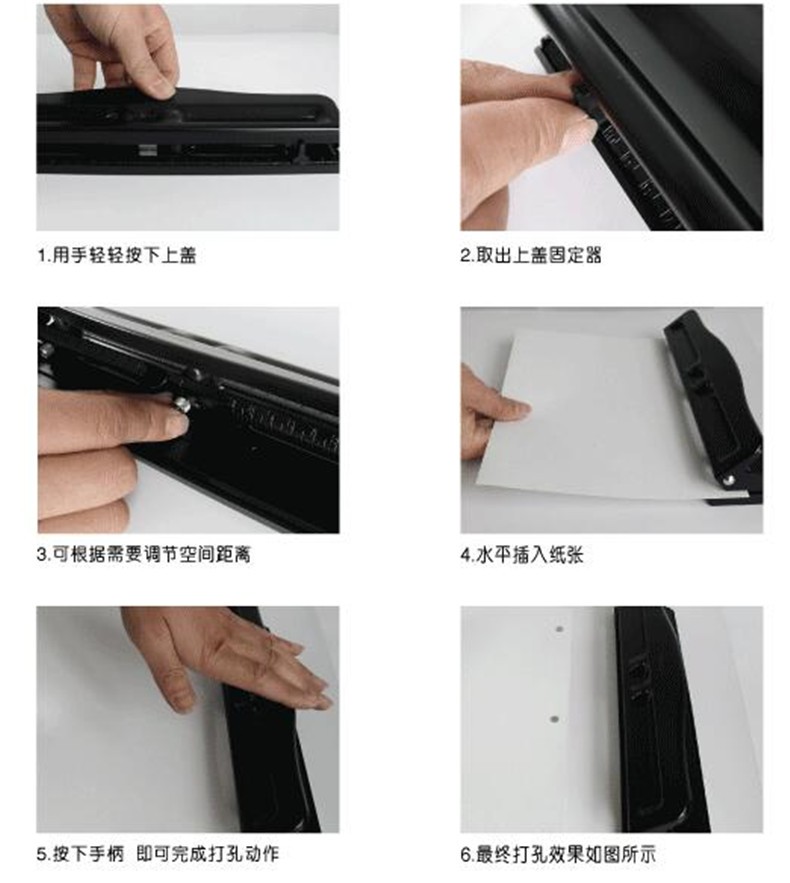 1.用手轻轻按下上盖

2.取出上盖固定器

3.可根据需要调节空间距离

4.水平插入纸张

5.按下手柄 即可完成打孔动作

6.最终打孔效果如图所示