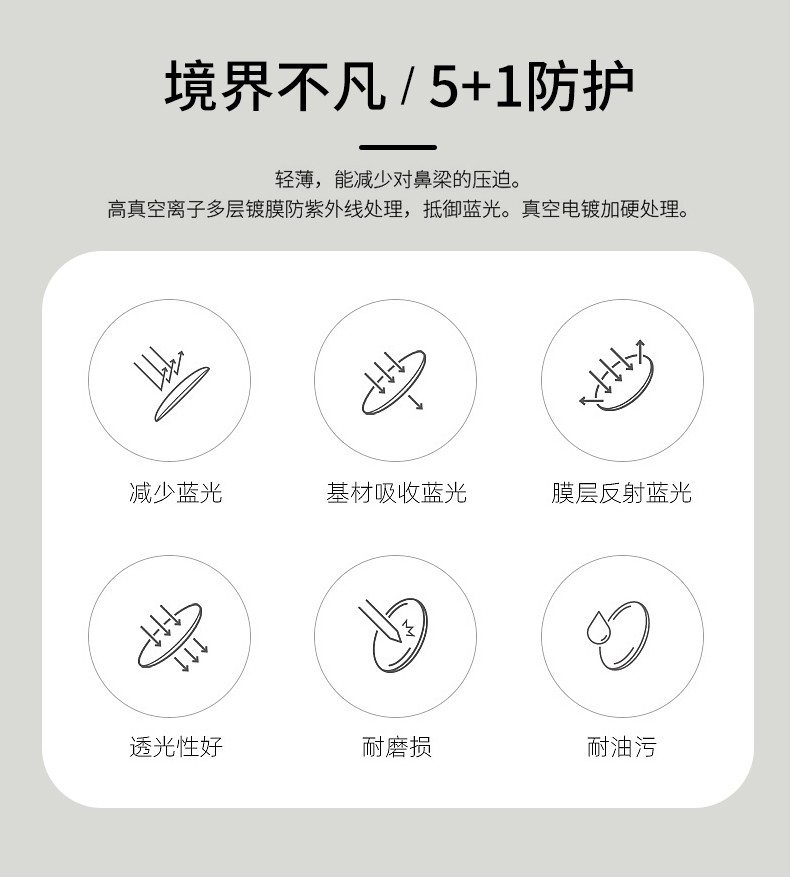 境界不凡 / 5+1防护

轻薄，能减少对鼻梁的压迫。
高真空离子多层镀膜防紫外线处理，抵御蓝光。真空电镀加硬处理。

减少蓝光

基材吸收蓝光

膜层反射蓝光

透光性好

耐磨损

耐油污