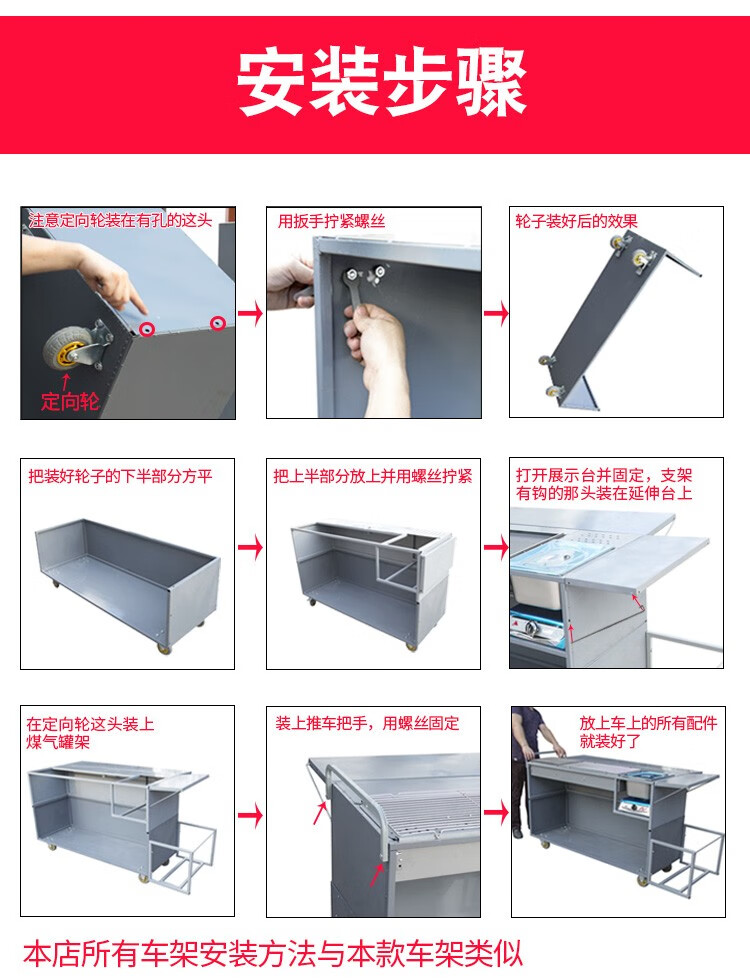 安装步骤

注意定向轮装在有孔的这头

定向轮

用扳手拧紧螺丝

轮子装好后的效果

把装好轮子的下半部分方平

把上半部分放上并用螺丝拧紧

打开展示台并固定，支架有钩的那头装在延伸台上

在定向轮这头装上煤气罐架

装上推车把手，用螺丝固定

放上车上的所有配件就装好了

本店所有车架安装方法与本款车架类似