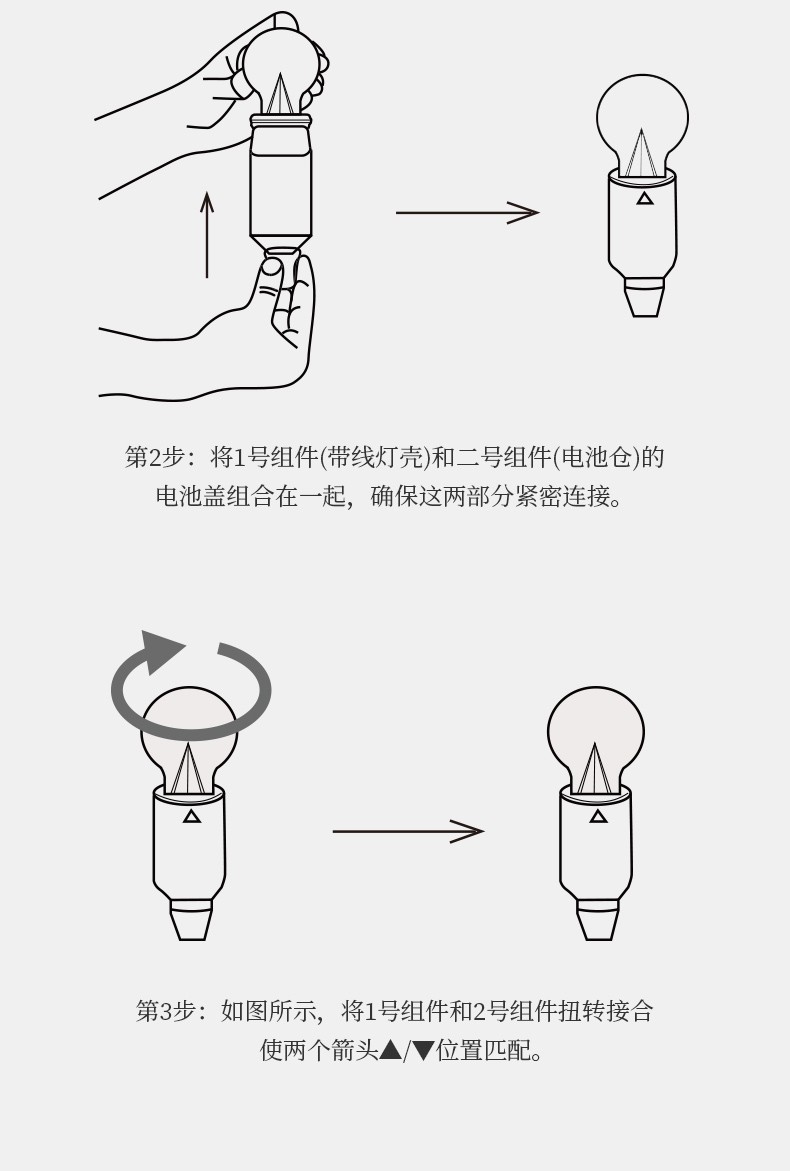 第2步：将1号组件(带线灯壳)和二号组件(电池仓)的电池盖组合在一起，确保这两部分紧密连接。

第3步：如图所示，将1号组件和2号组件扭转接合使两个箭头▲/▼位置匹配。