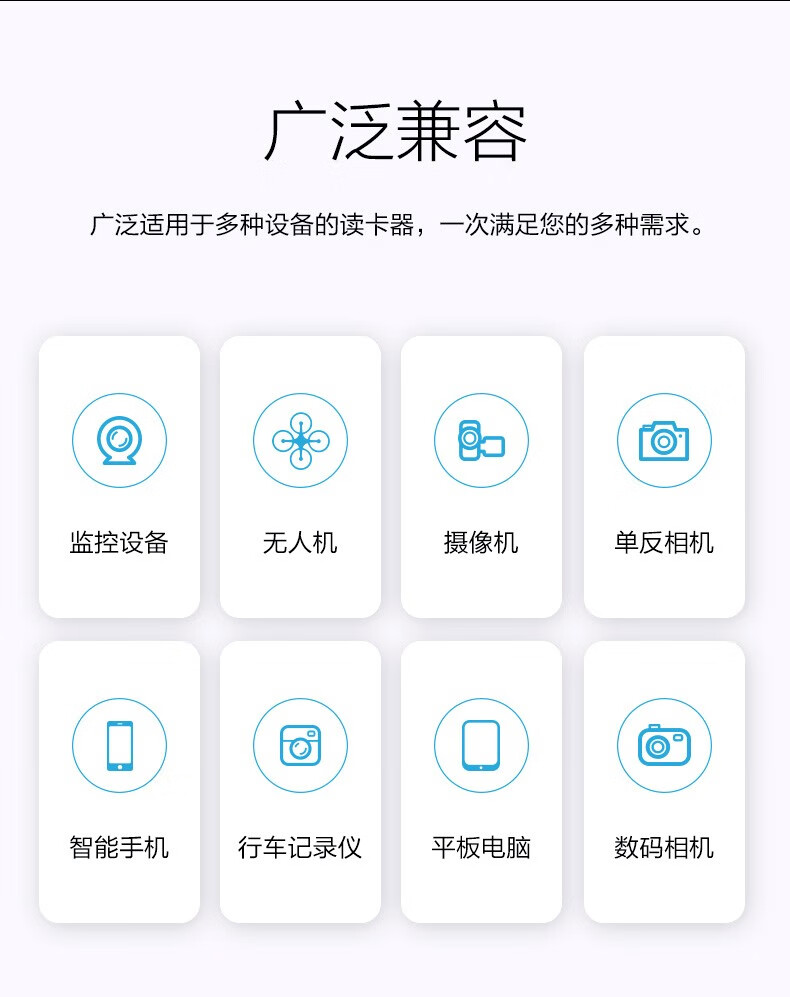 广泛兼容

广泛适用于多种设备的读卡器，一次满足您的多种需求。

监控设备

无人机

摄像机

单反相机

智能手机

行车记录仪

平板电脑

数码相机