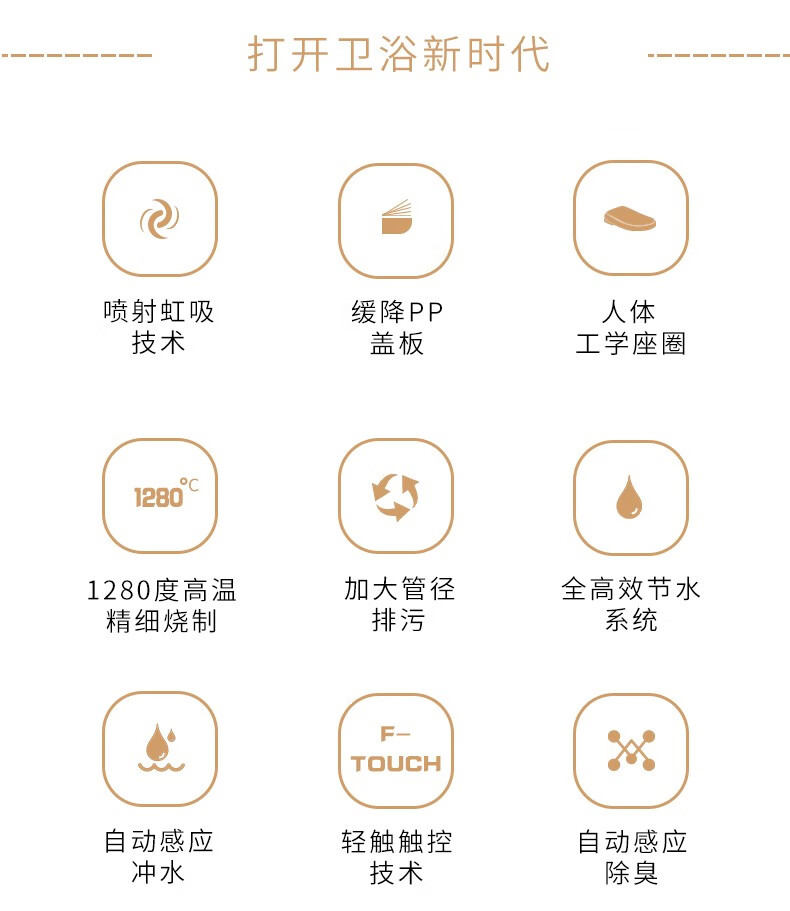 打开卫浴新时代

喷射虹吸
技术

缓降PP
盖板

人体
工学座圈

1280°C

1280度高温
精细烧制

加大管径
排污

全高效节水
系统

自动感应
冲水

F-
TOUCH

轻触触控
技术

自动感应
除臭