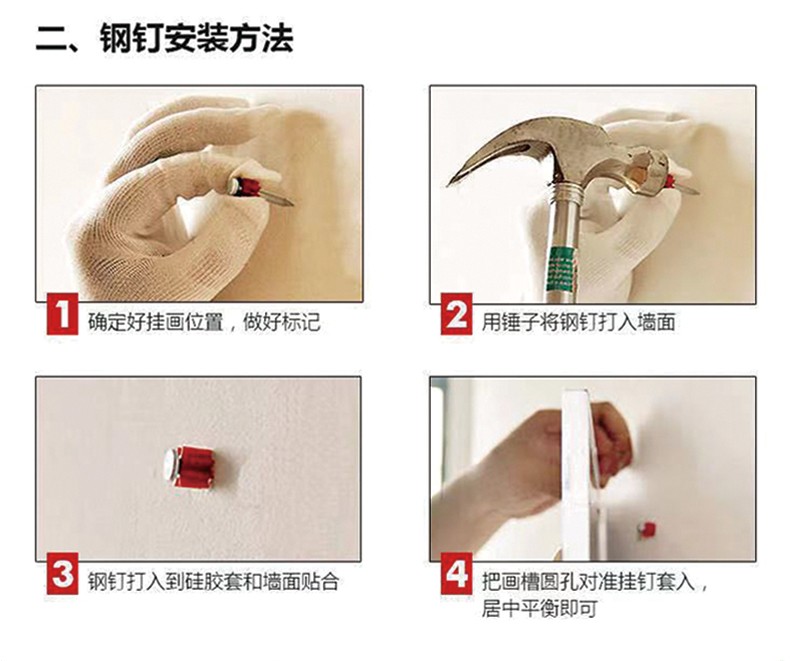 二、钢钉安装方法

1 确定好挂画位置，做好标记

2 用锤子将钢钉打入墙面

3 钢钉打入到硅胶套和墙面贴合

4 把画槽圆孔对准挂钉套入，居中平衡即可