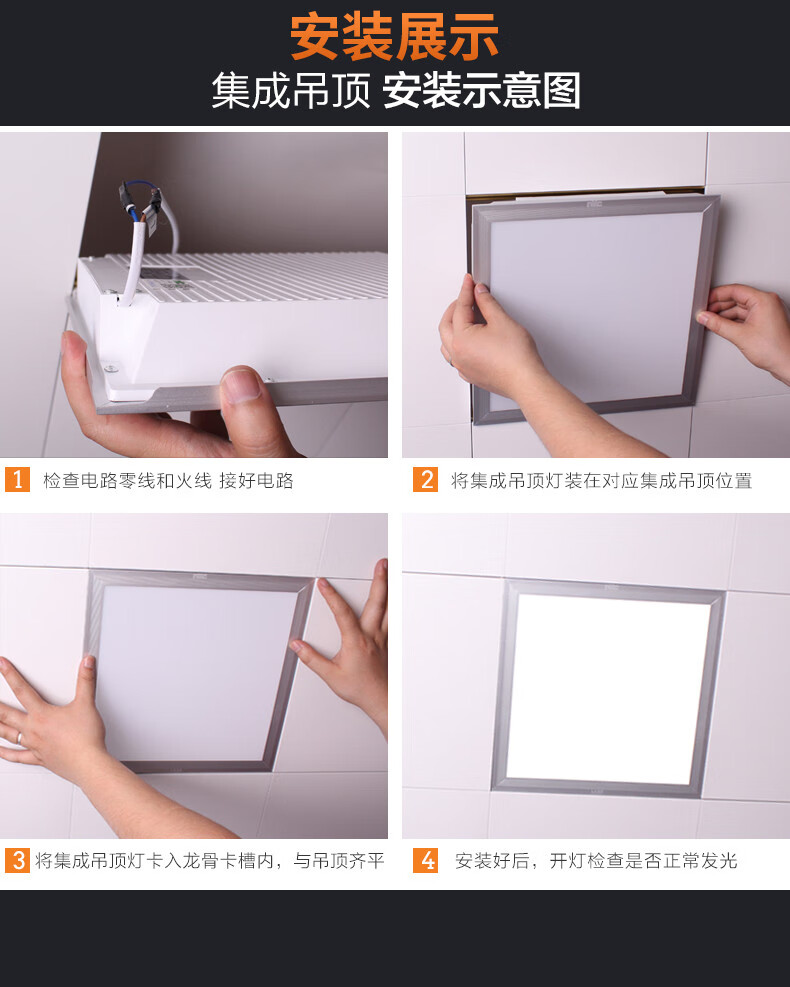 安装展示

集成吊顶 安装示意图

1 检查电路零线和火线 接好电路

2 将集成吊顶灯装在对应集成吊顶位置

3 将集成吊顶灯卡入龙骨卡槽内，与吊顶齐平

4 安装好后，开灯检查是否正常发光