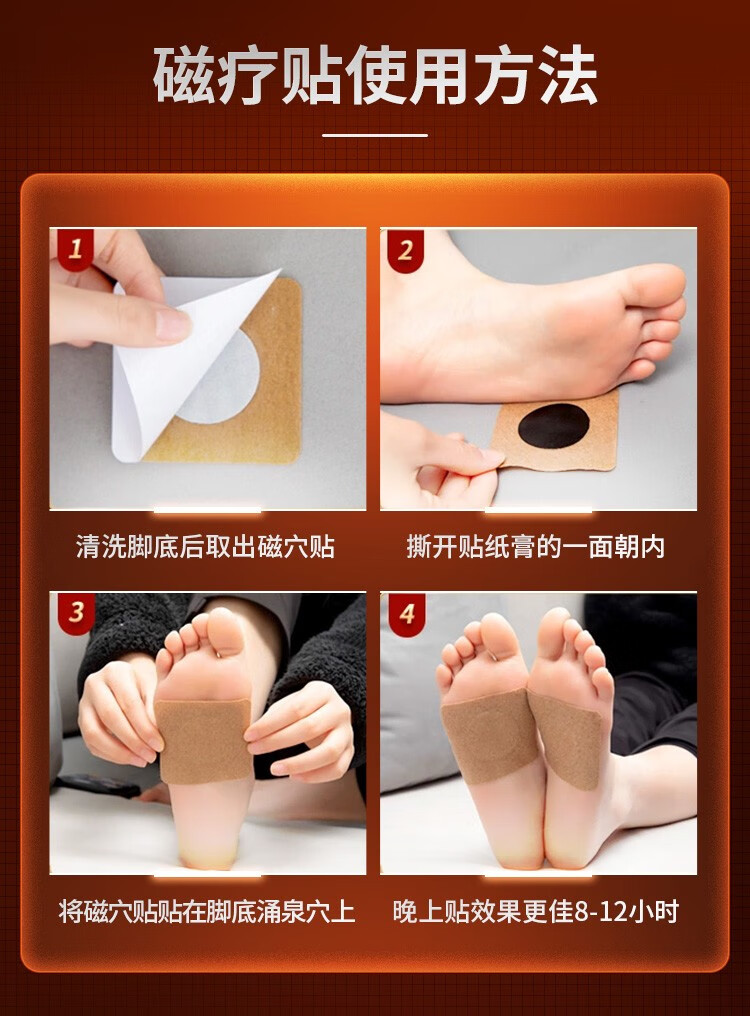 磁疗贴使用方法

1

清洗脚底后取出磁穴贴

2

撕开贴纸膏的一面朝内

3

将磁穴贴贴在脚底涌泉穴上

4

晚上贴效果更佳8-12小时