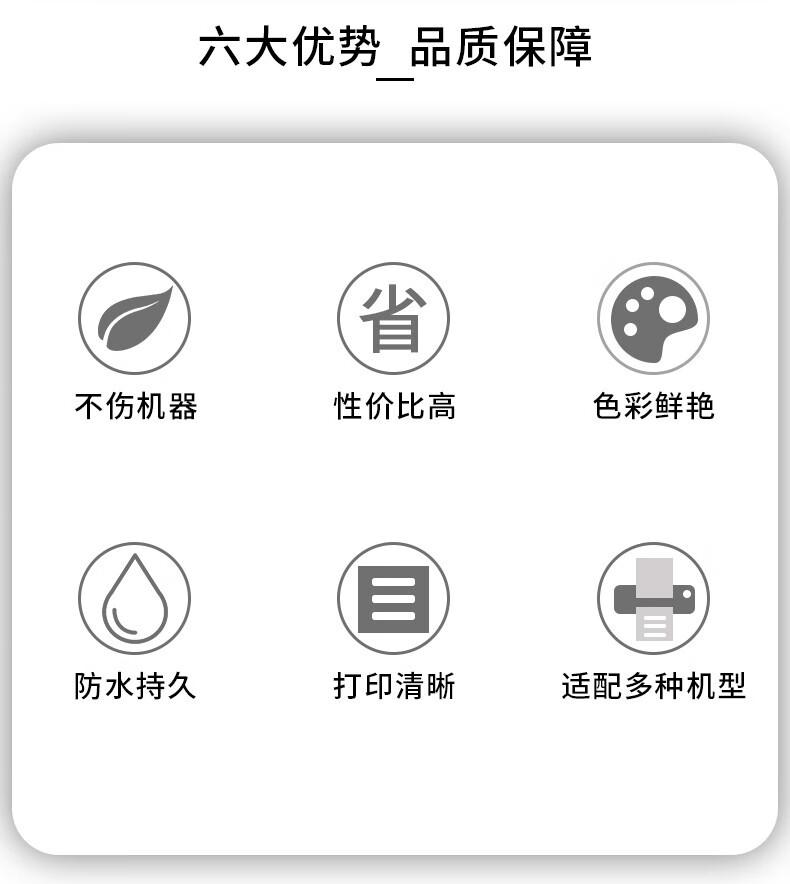 六大优势_品质保障

省

不伤机器

性价比高

色彩鲜艳

防水持久

打印清晰

适配多种机型