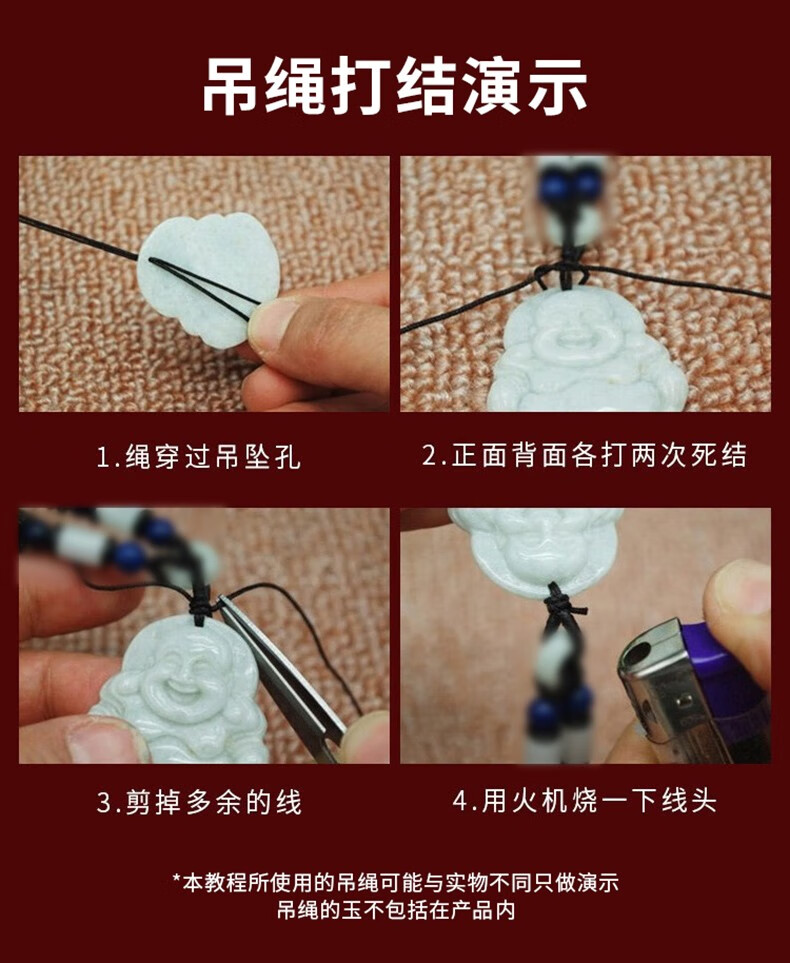 吊绳打结演示

1.绳穿过吊坠孔

2.正面背面各打两次死结

3.剪掉多余的线

4.用火机烧一下线头

*本教程所使用的吊绳可能与实物不同只做演示
吊绳的玉不包括在产品内