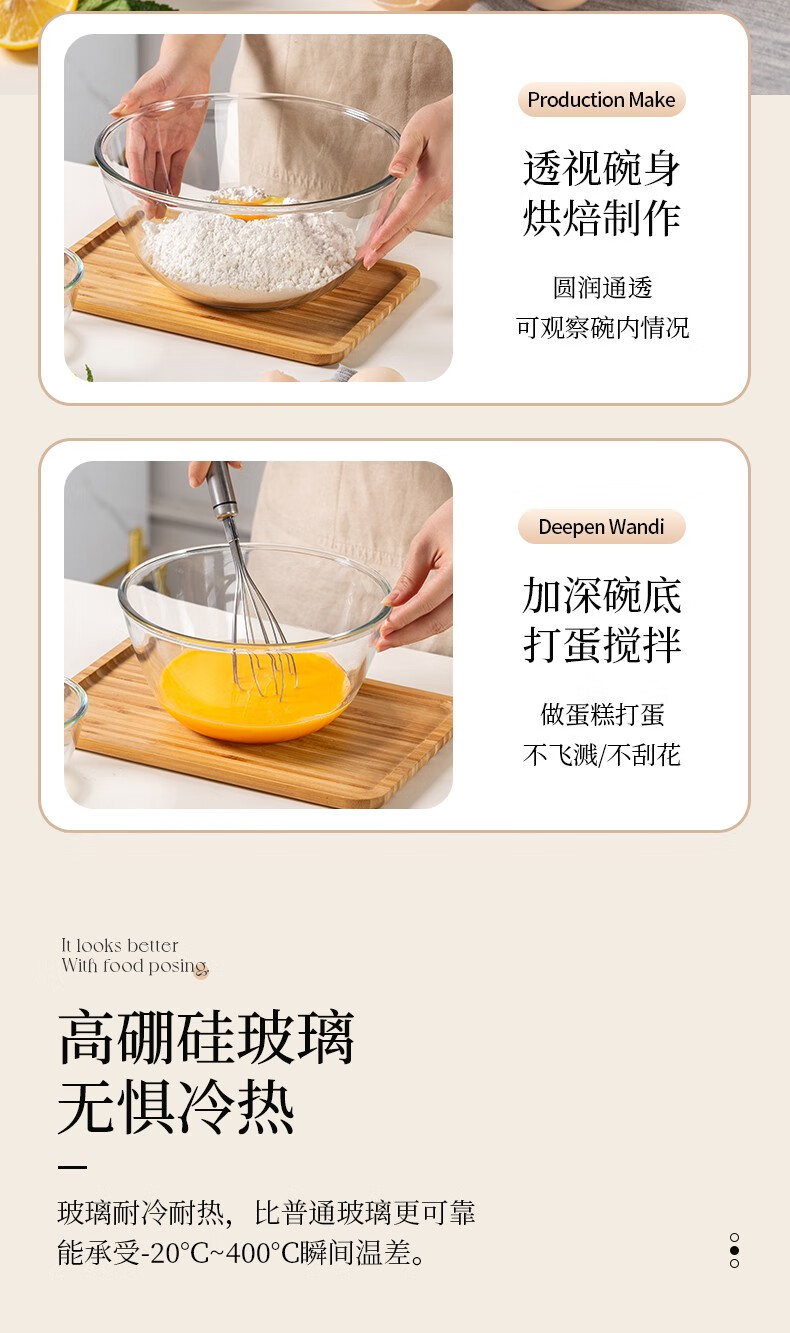 Production Make

透视碗身
烘焙制作

圆润通透
可观察碗内情况

Deepen Wandi

加深碗底
打蛋搅拌

做蛋糕打蛋
不飞溅/不刮花

It looks better
With food posing

高硼硅玻璃
无惧冷热

玻璃耐冷耐热，比普通玻璃更可靠
能承受-20°C~400°C瞬间温差。