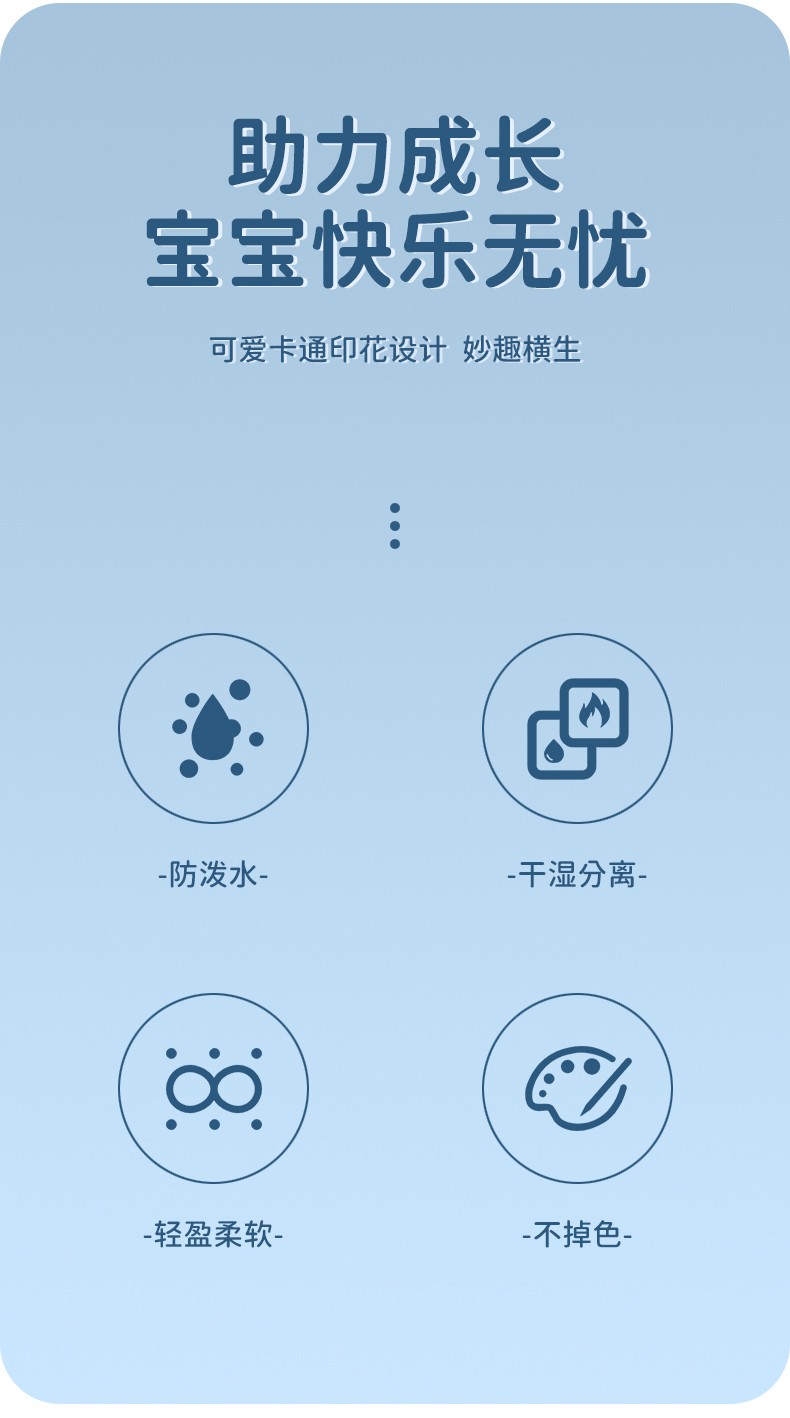 助力成长
宝宝快乐无忧

可爱卡通印花设计 妙趣横生

-防泼水-

-干湿分离-

-轻盈柔软-

-不掉色-