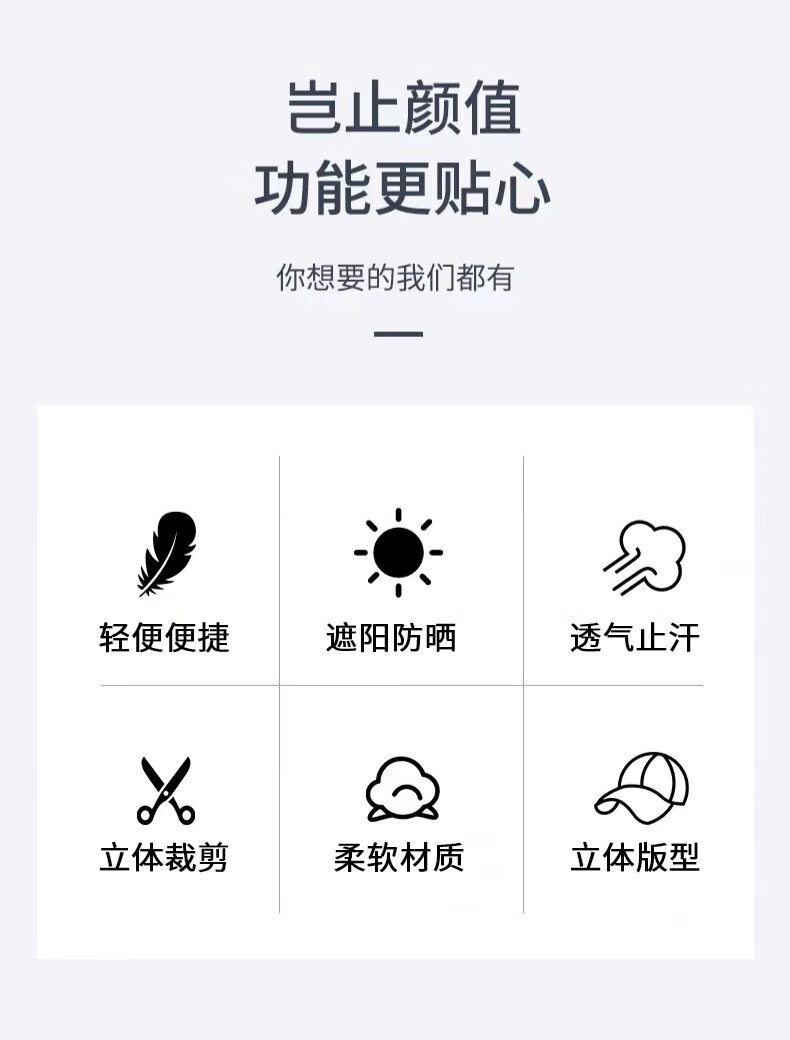 岂止颜值
功能更贴心

你想要的我们都有

轻便便捷

遮阳防晒

透气止汗

立体裁剪

柔软材质

立体版型