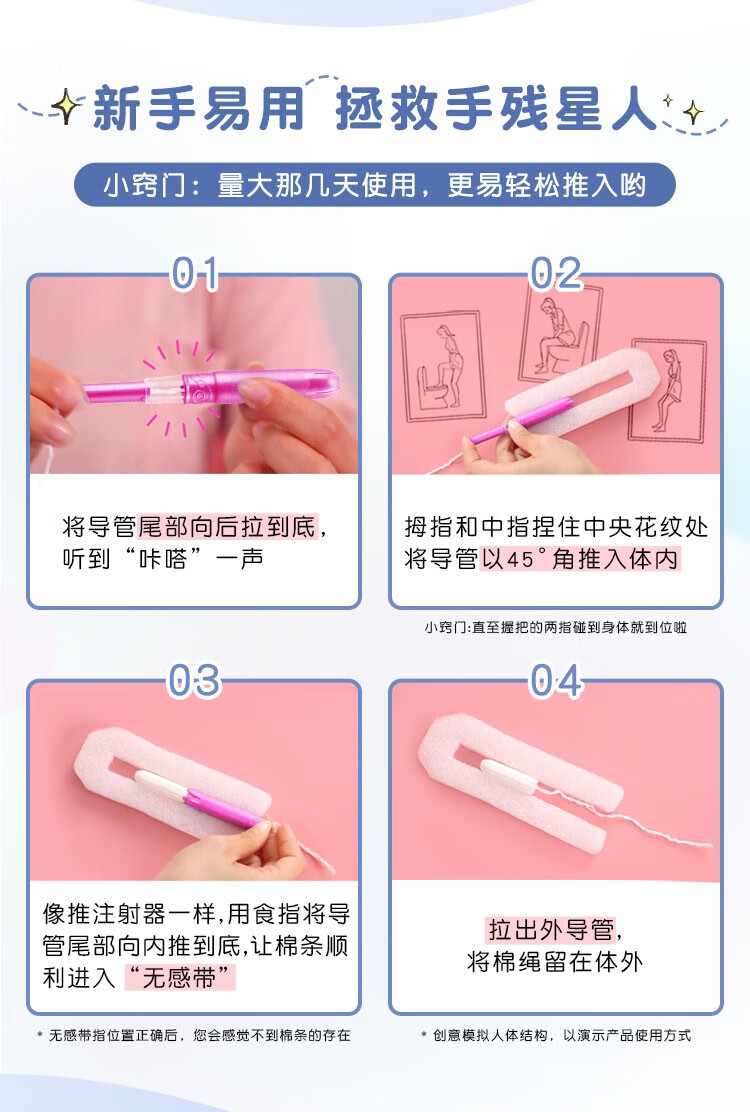 新手易用 拯救手残星人

小窍门：量大那几天使用，更易轻松推入哟

01

将导管尾部向后拉到底，听到“咔嗒”一声

02

拇指和中指捏住中央花纹处将导管以45°角推入体内

小窍门:直至握把的两指碰到身体就到位啦

03

像推注射器一样,用食指将导管尾部向内推到底,让棉条顺利进入“无感带”

* 无感带指位置正确后，您会感觉不到棉条的存在

04

拉出外导管，将棉绳留在体外

* 创意模拟人体结构，以演示产品使用方式