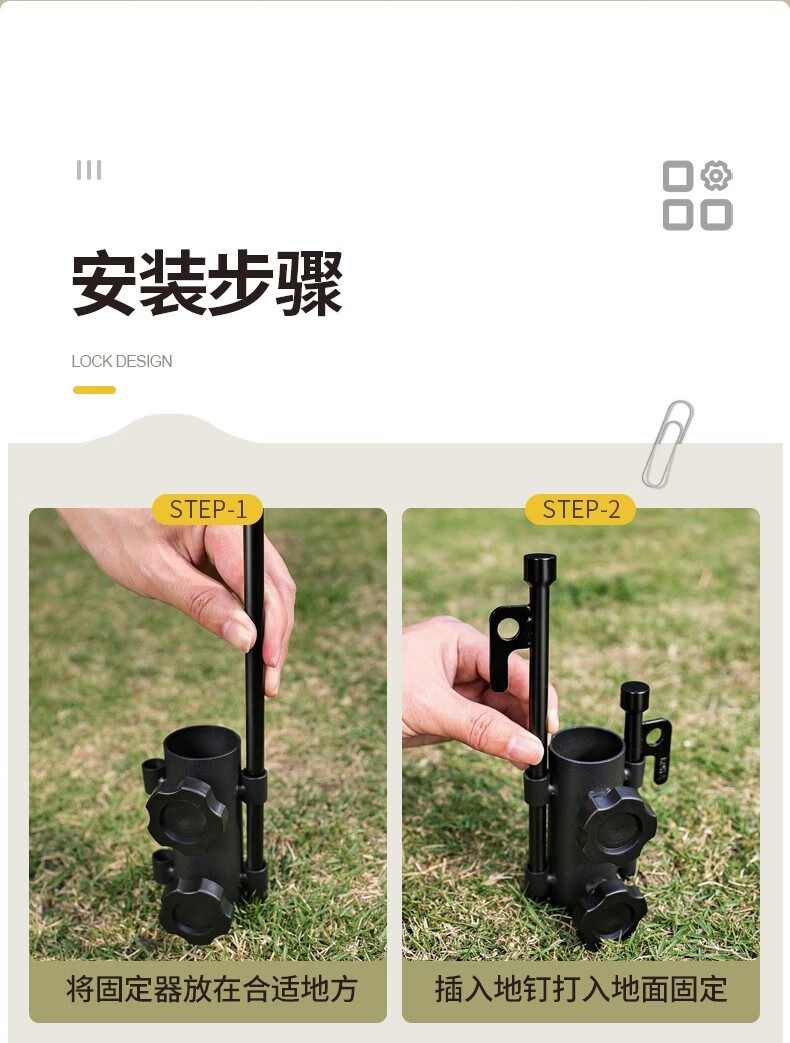 安装步骤

LOCK DESIGN

STEP-1

将固定器放在合适地方

STEP-2

插入地钉打入地面固定