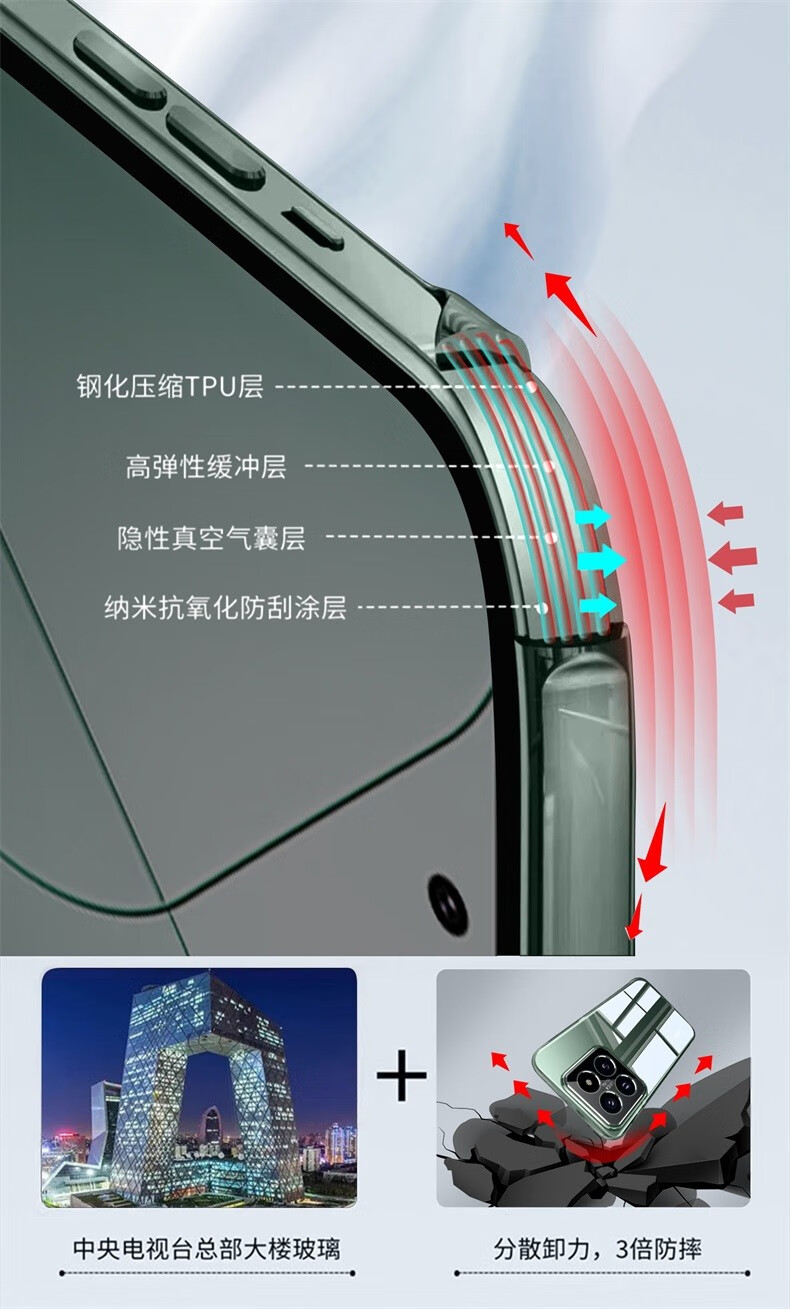 钢化压缩TPU层

高弹性缓冲层

隐性真空气囊层

纳米抗氧化防刮涂层

+

中央电视台总部大楼玻璃

分散卸力，3倍防摔