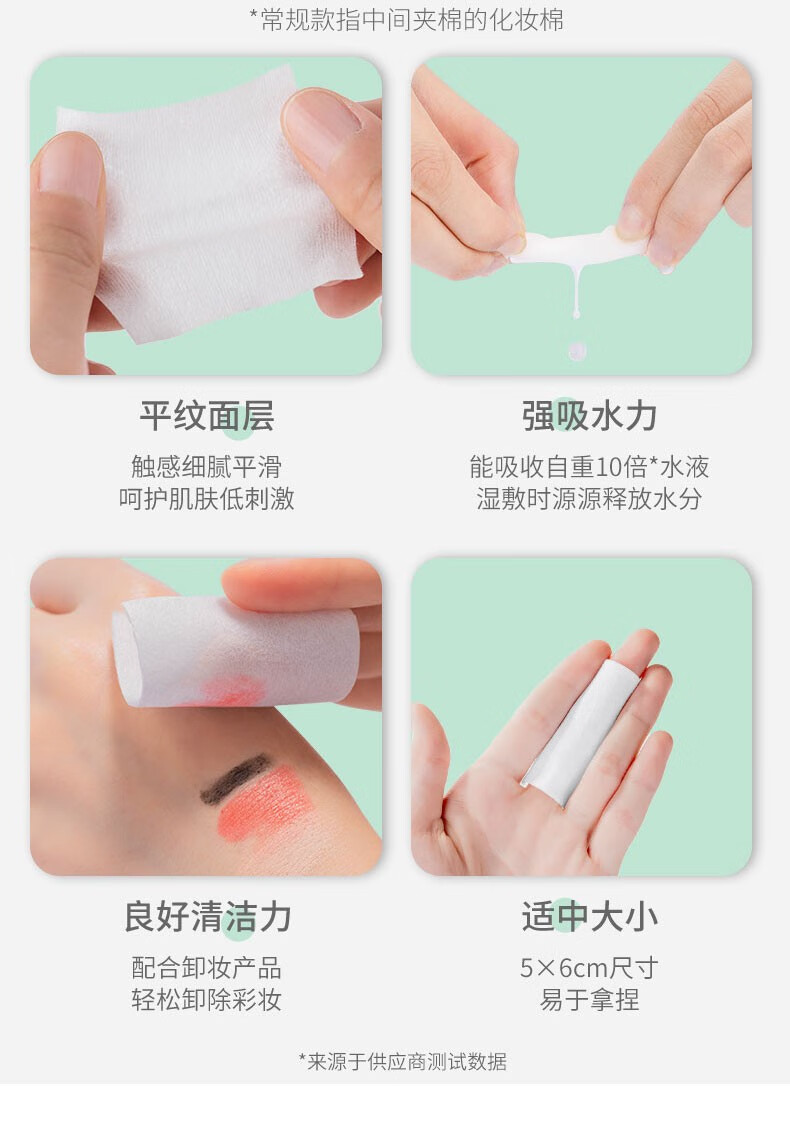 *常规款指中间夹棉的化妆棉

平纹面层

触感细腻平滑
呵护肌肤低刺激

强吸水力

能吸收自重10倍*水液
湿敷时源源释放水分

良好清洁力

配合卸妆产品
轻松卸除彩妆

适中大小

5×6cm尺寸
易于拿捏

*来源于供应商测试数据