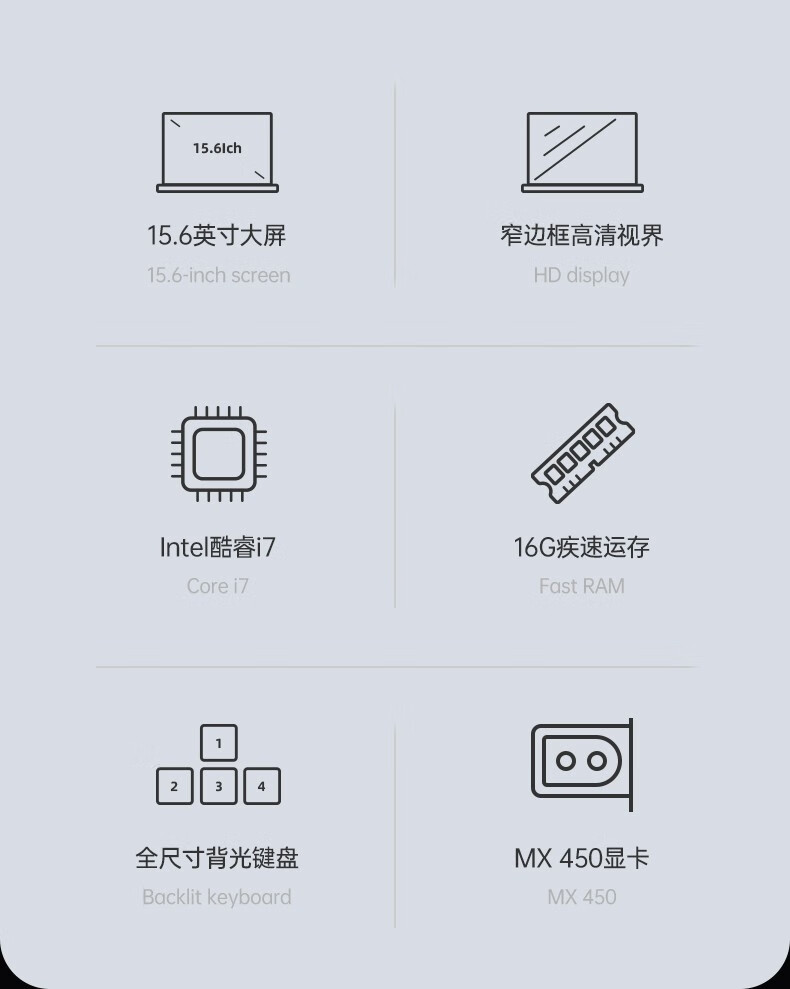 15.6Ich

15.6英寸大屏

15.6-inch screen

窄边框高清视界

HD display

Intel酷睿i7

Core i7

16G疾速运存

Fast RAM

1

2 3 4

全尺寸背光键盘

Backlit keyboard

MX 450显卡

MX 450