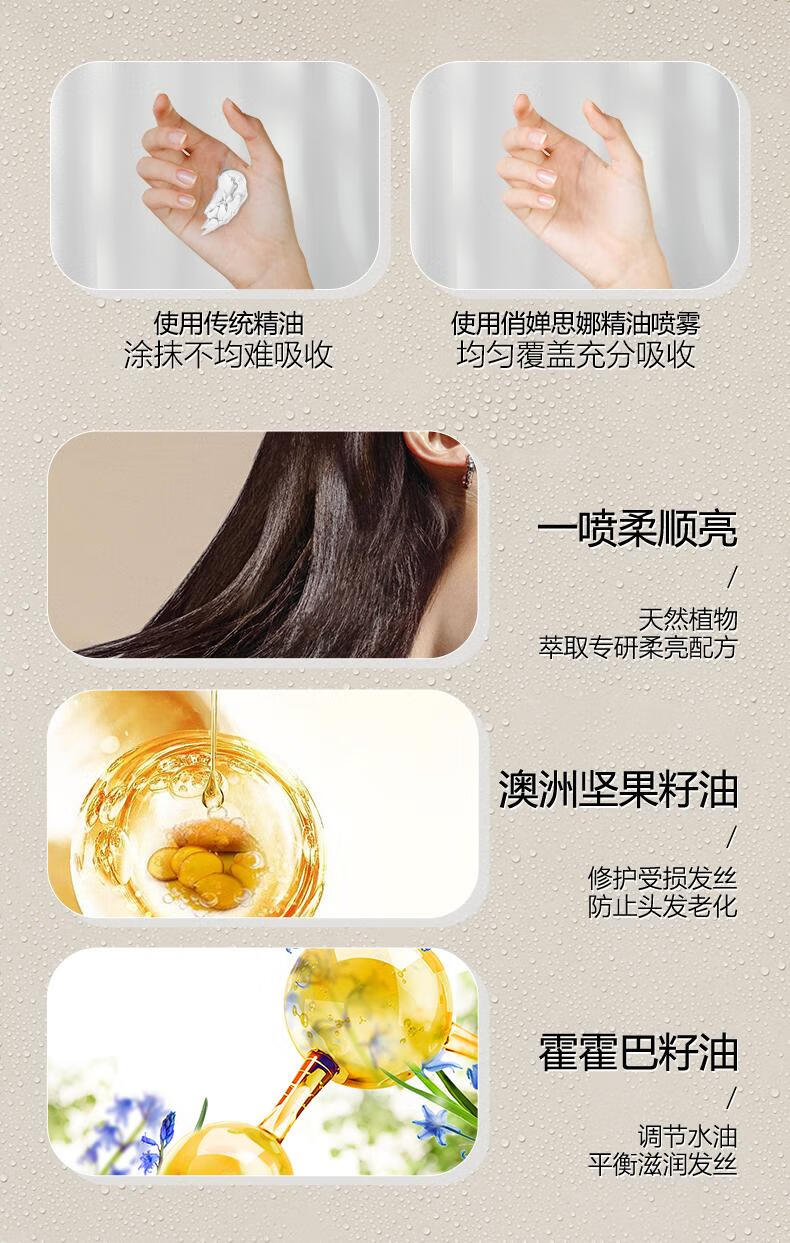 使用传统精油
涂抹不均难吸收

使用俏婵思娜精油喷雾
均匀覆盖充分吸收

一喷柔顺亮
/
天然植物
萃取专研柔亮配方

澳洲坚果籽油
/
修护受损发丝
防止头发老化

霍霍巴籽油
/
调节水油
平衡滋润发丝