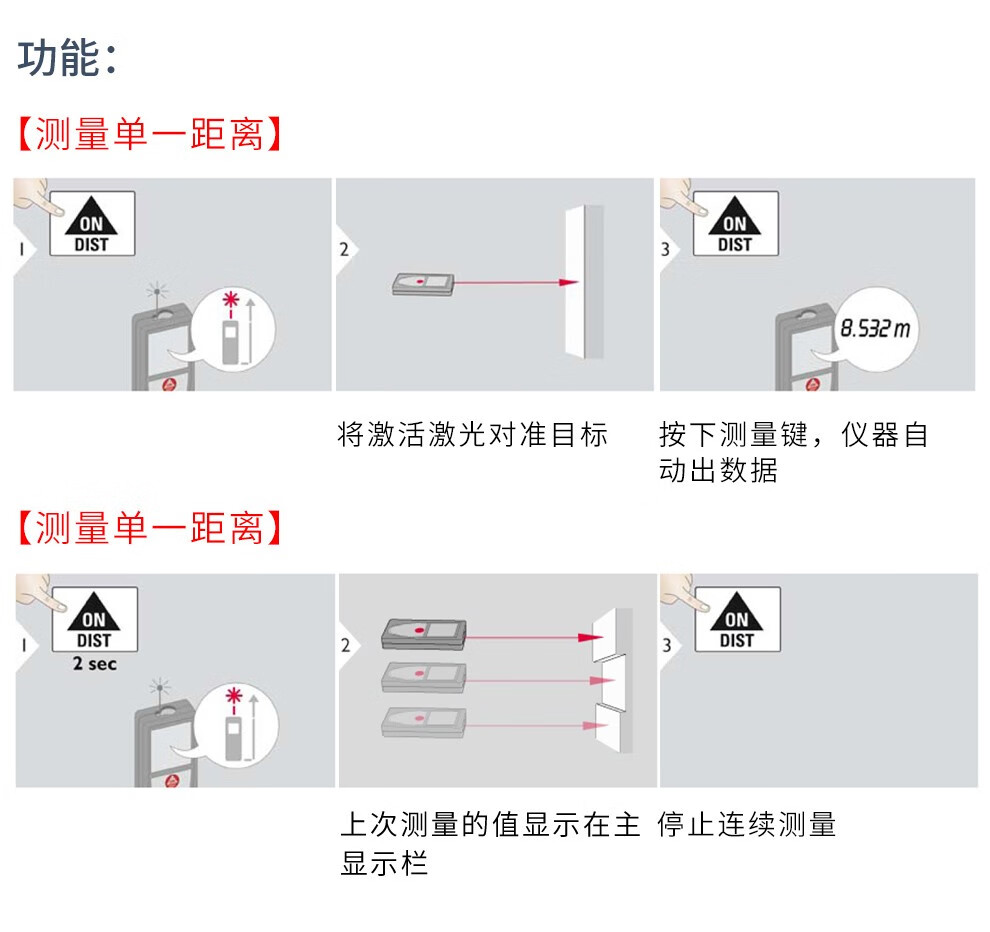 功能：

【测量单一距离】

1
ON
DIST

2

3
ON
DIST
8.532 m

将激活激光对准目标

按下测量键，仪器自动出数据

【测量单一距离】

1
ON
DIST
2 sec

2

3
ON
DIST

上次测量的值显示在主显示栏

停止连续测量