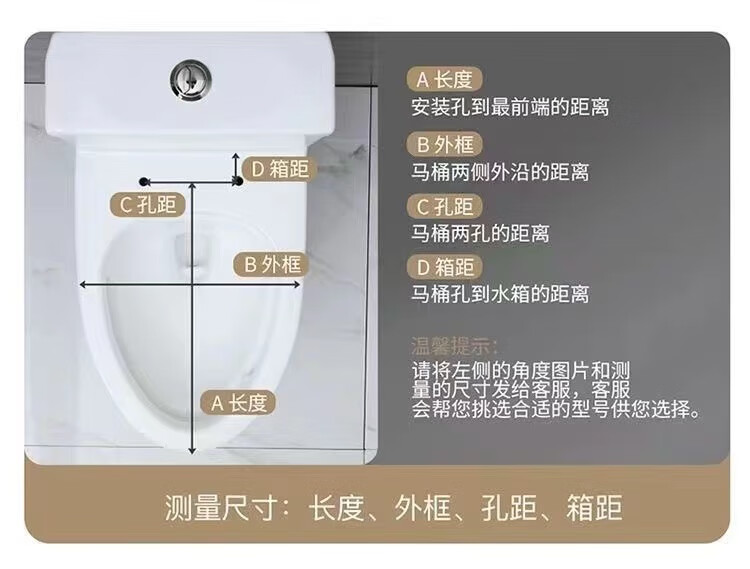 D 箱距

C 孔距

B 外框

A 长度

A 长度
安装孔到最前端的距离

B 外框
马桶两侧外沿的距离

C 孔距
马桶两孔的距离

D 箱距
马桶孔到水箱的距离

温馨提示：
请将左侧的角度图片和测量的尺寸发给客服，客服会帮您挑选合适的型号供您选择。

测量尺寸：长度、外框、孔距、箱距